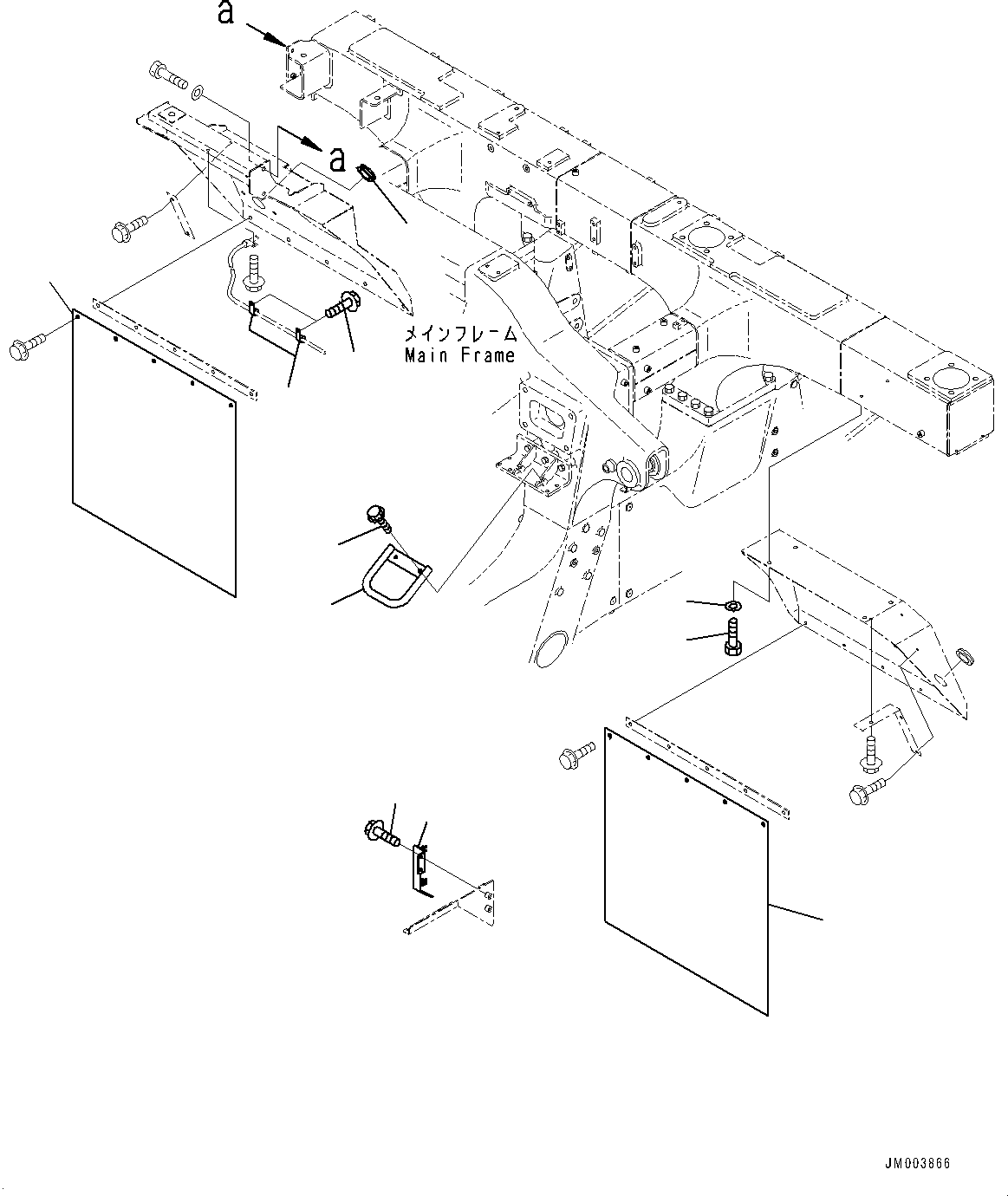 a

a

メインフレーム
Main Frame

JM003866