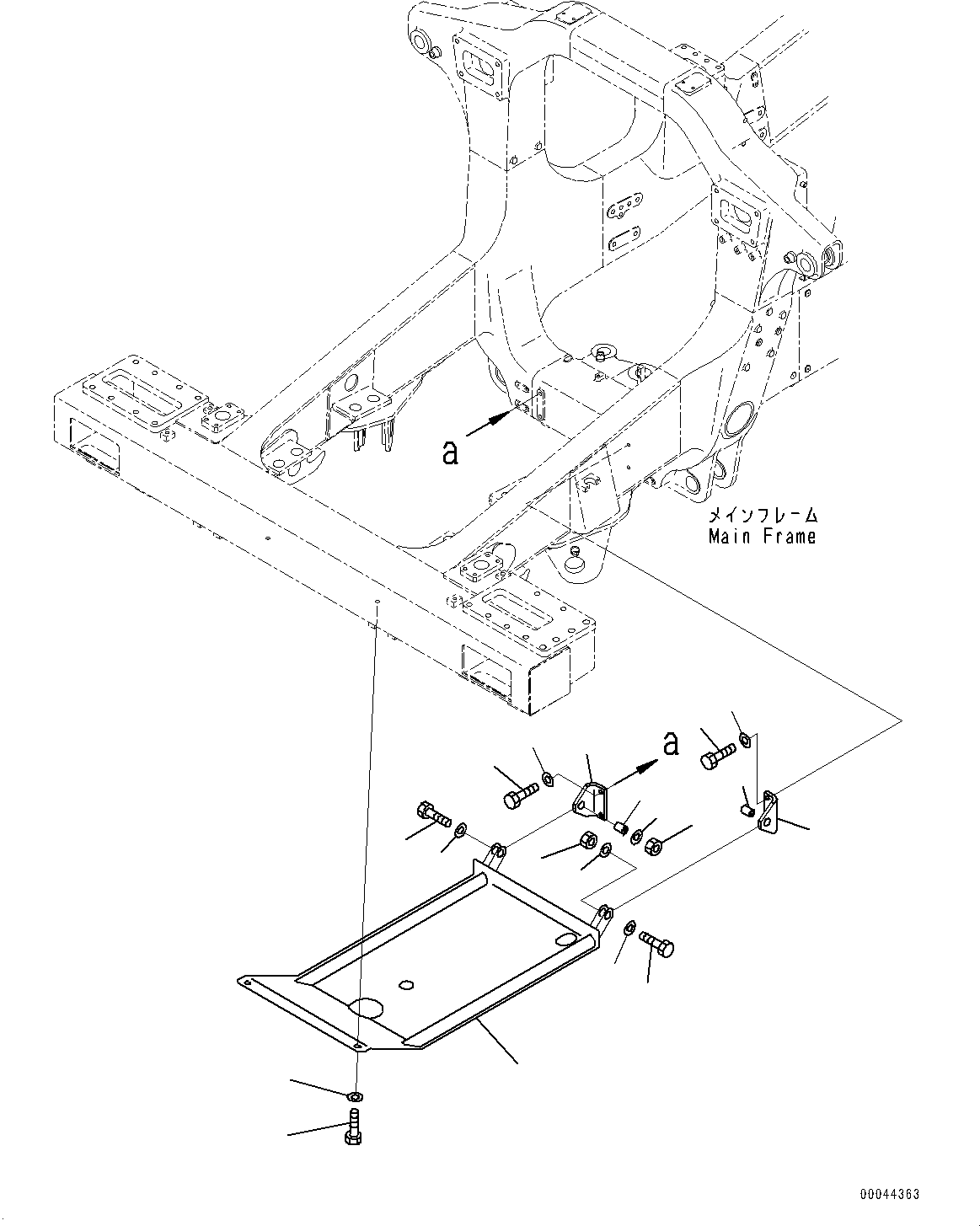 a

メインフレーム
Main Frame

a

00044363