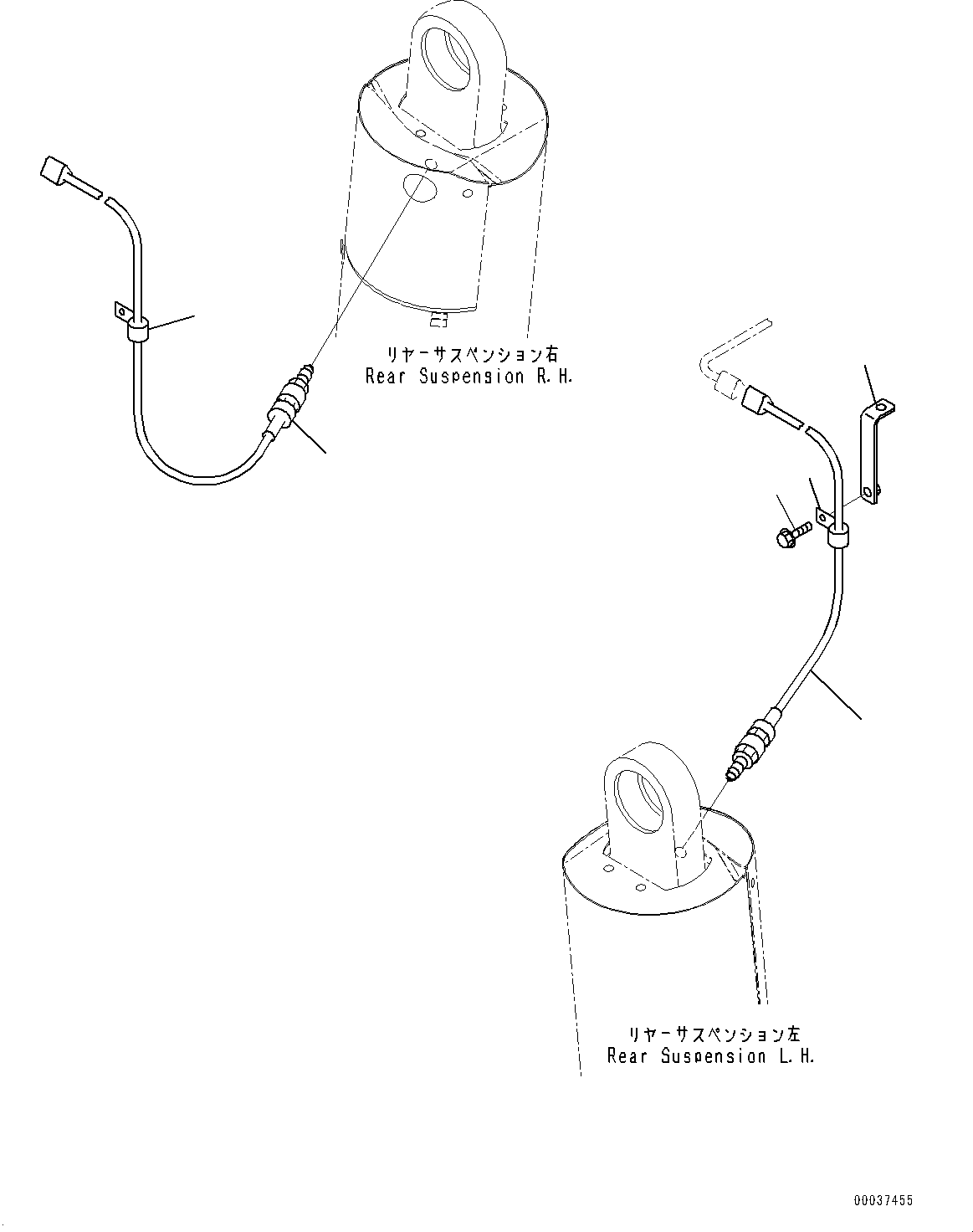 リヤーサスペンション右
Rear Suspension R.H.

リヤーサスペンション左
Rear Suspension L.H.

00037455