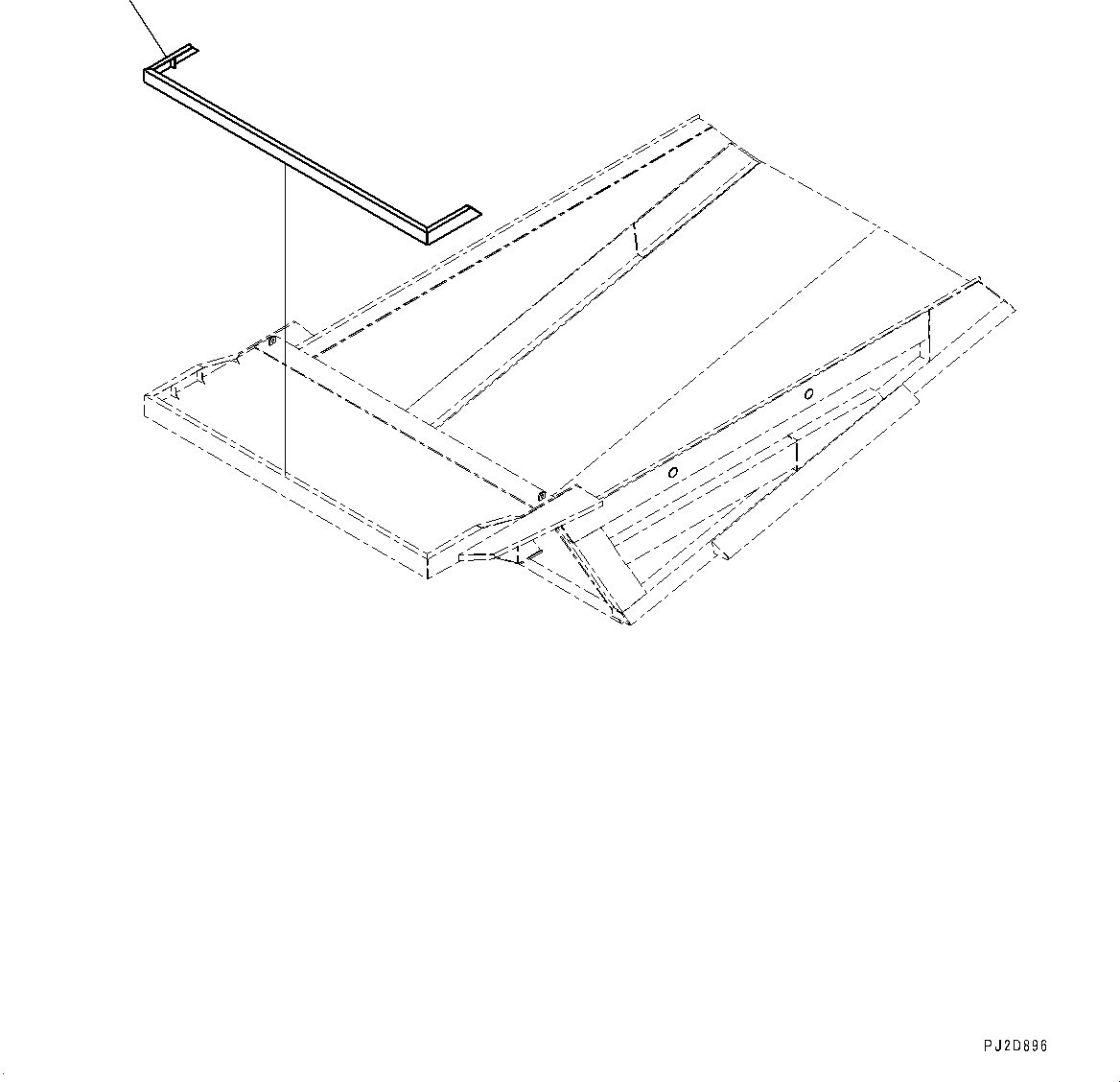 PJ2D896