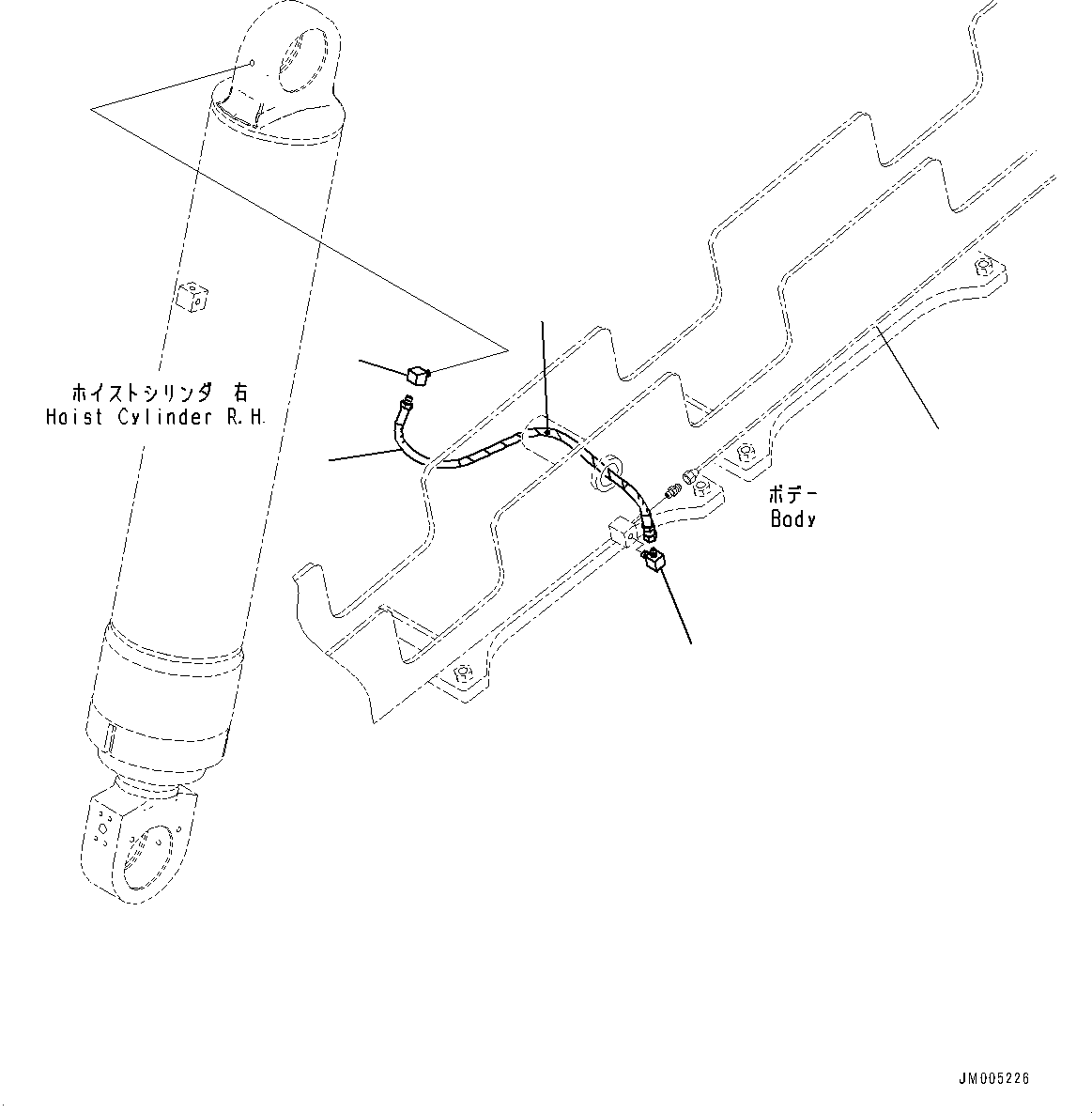 ホイストシリンダ 右
Hoist Cylinder R.H.

ボデー
Body

JM005226