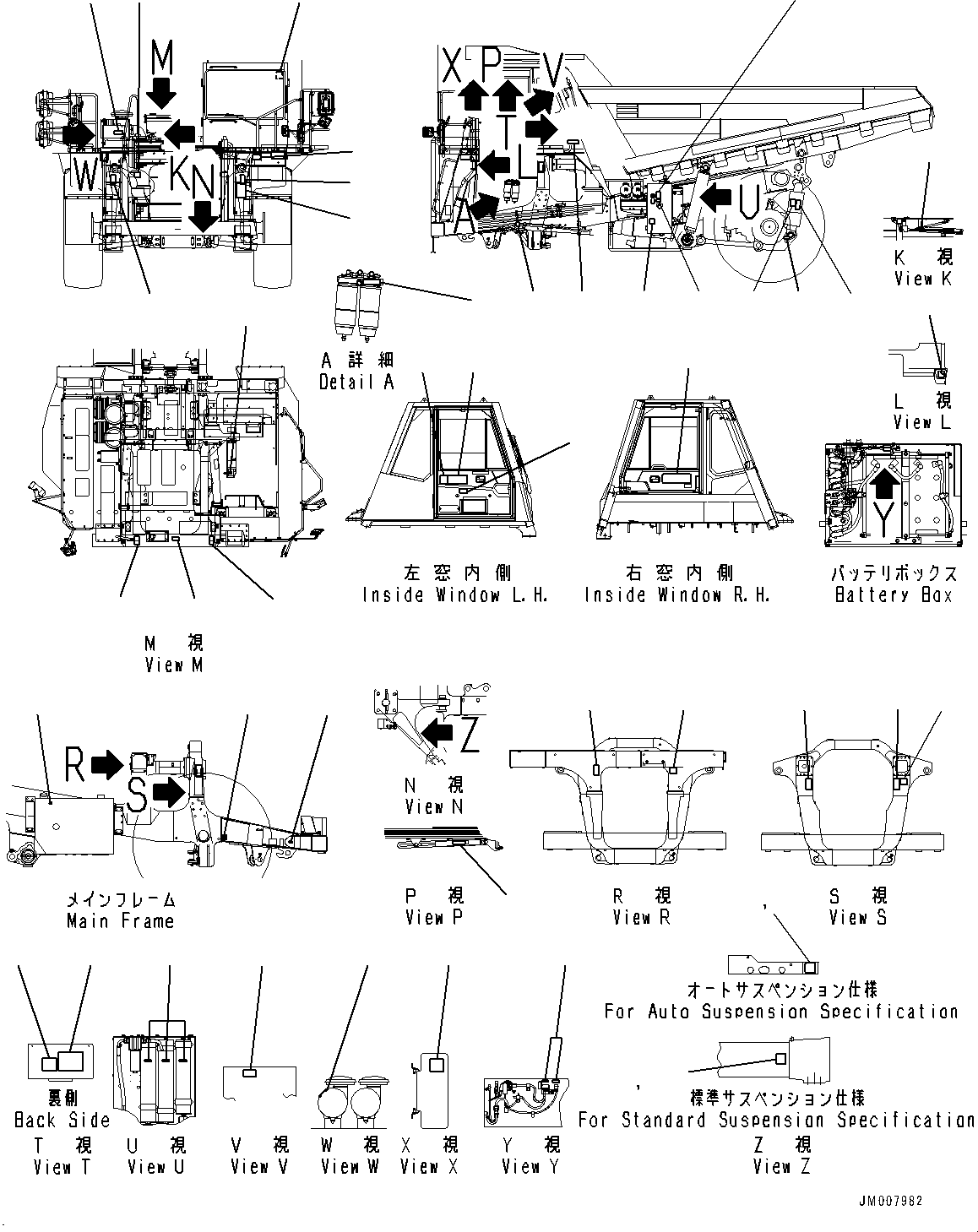 M
W
K
N
X
P
V
T
L
A
U
K 視
View K
A 詳細
Detail A
L 視
View L
Y
左窓内側
Inside Window L.H.
右窓内側
Inside Window R.H.
バッテリボックス
Battery Box
M 視
View M
R
S
Z
N 視
View N
メインフレーム
Main Frame
P 視
View P
R 視
View R
S 視
View S
オートサスペンション仕様
For Auto Suspension Specification
裏側
Back Side
標準サスペンション仕様
For Standard Suspension Specification
T 視
View T
U 視
View U
V 視
View V
W 視
View W
X 視
View X
Y 視
View Y
Z 視
View Z
JM007982