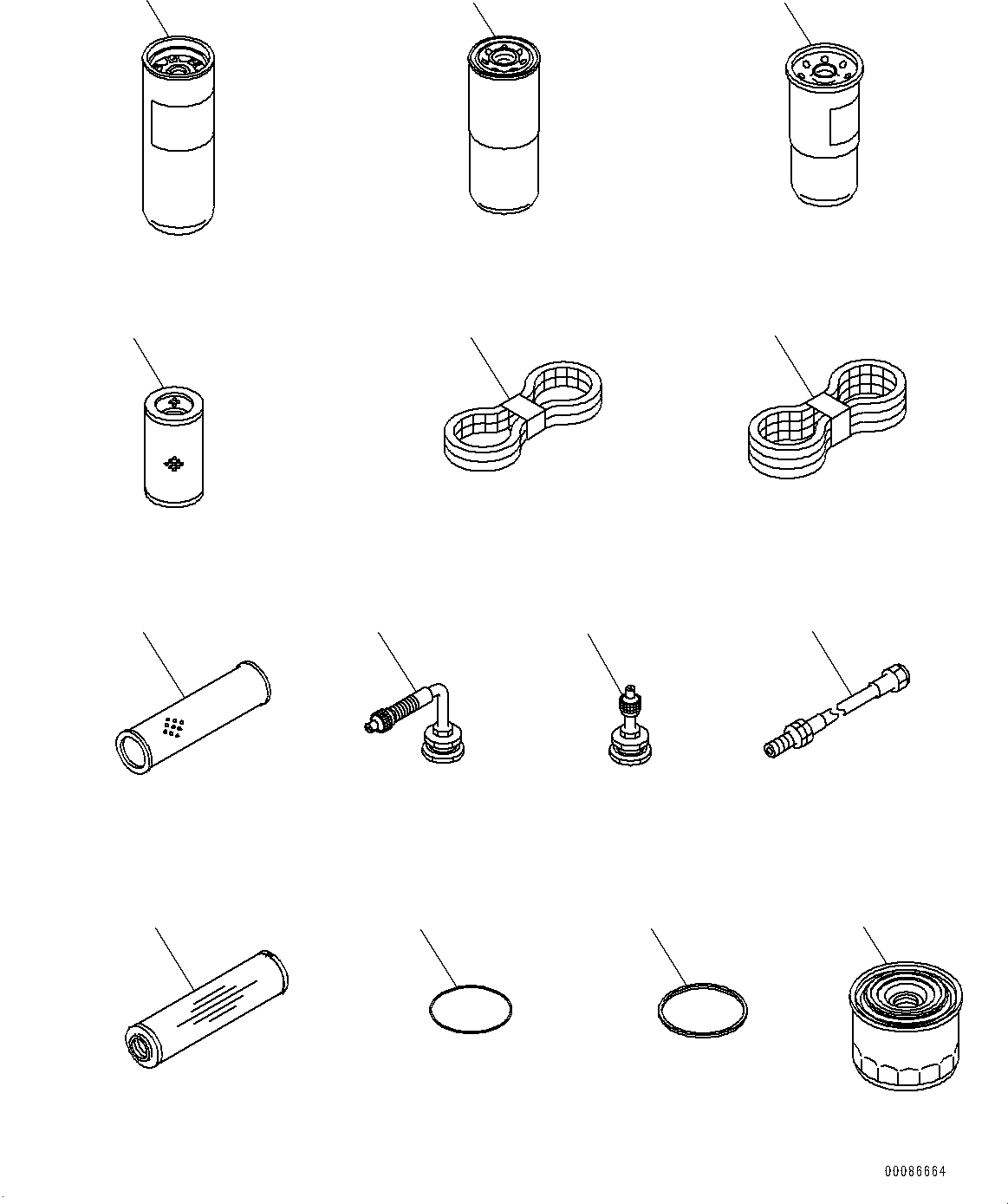 00086664