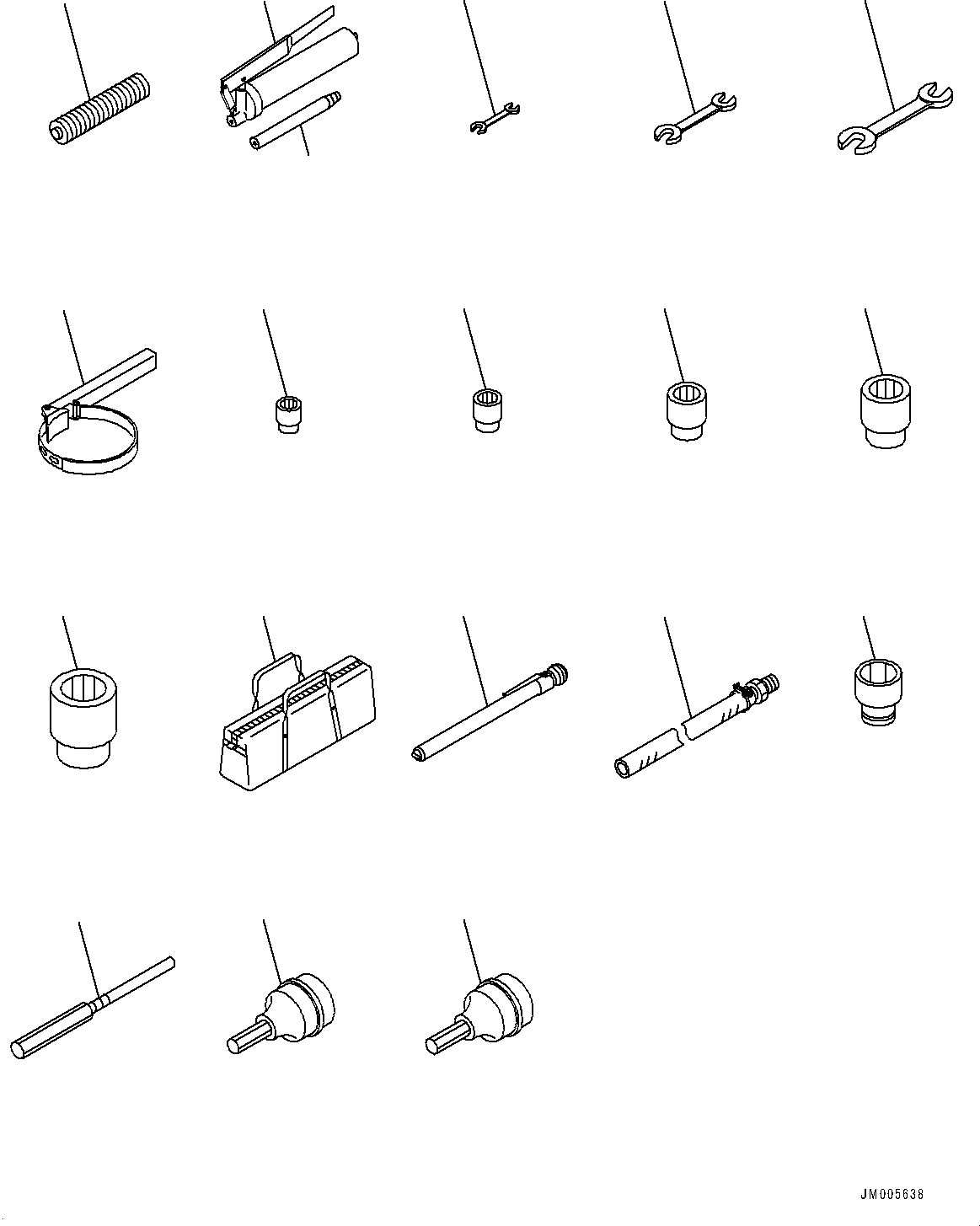 JM005638