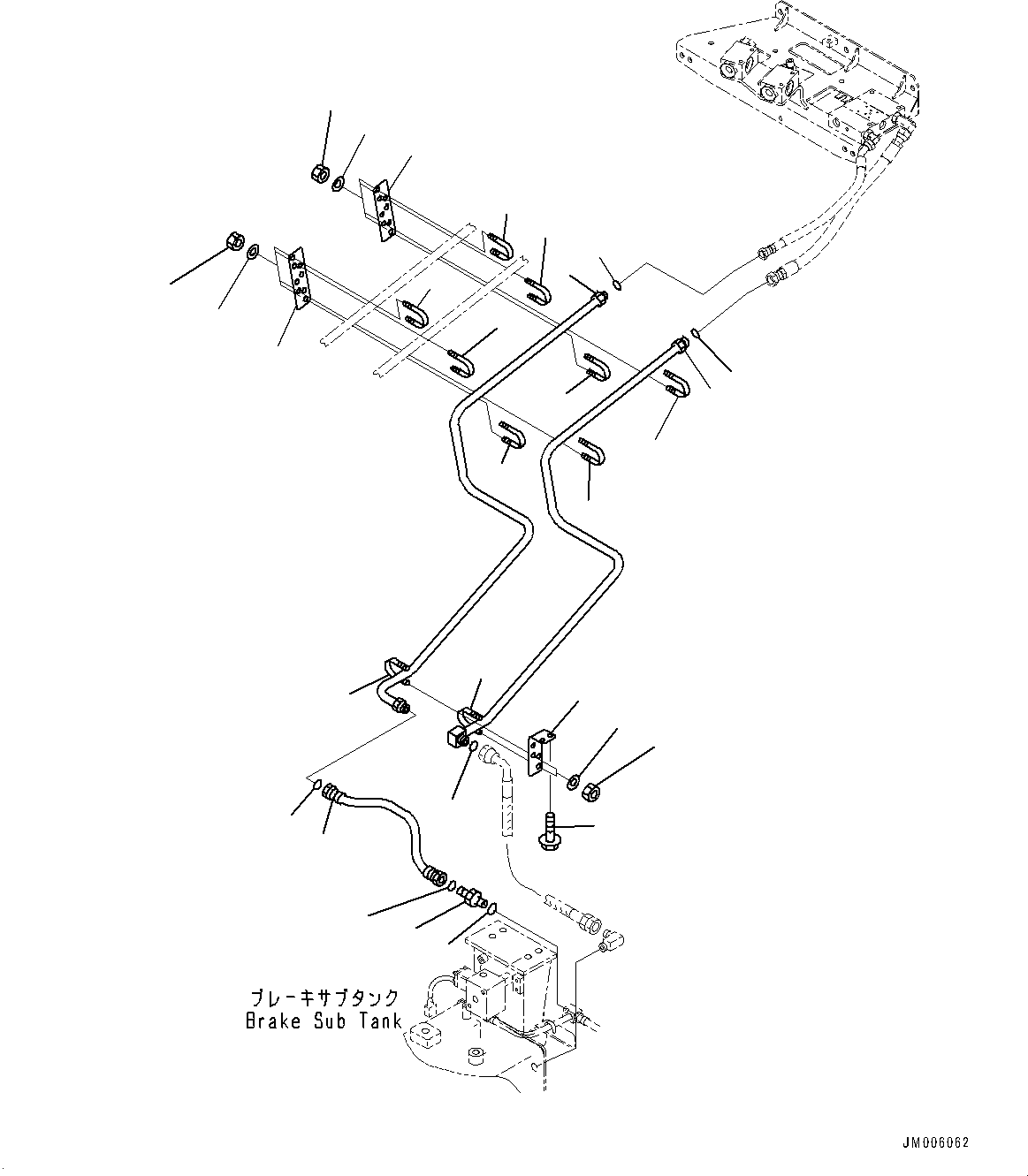 ブレーキサブタンク
Brake Sub Tank

JM006062