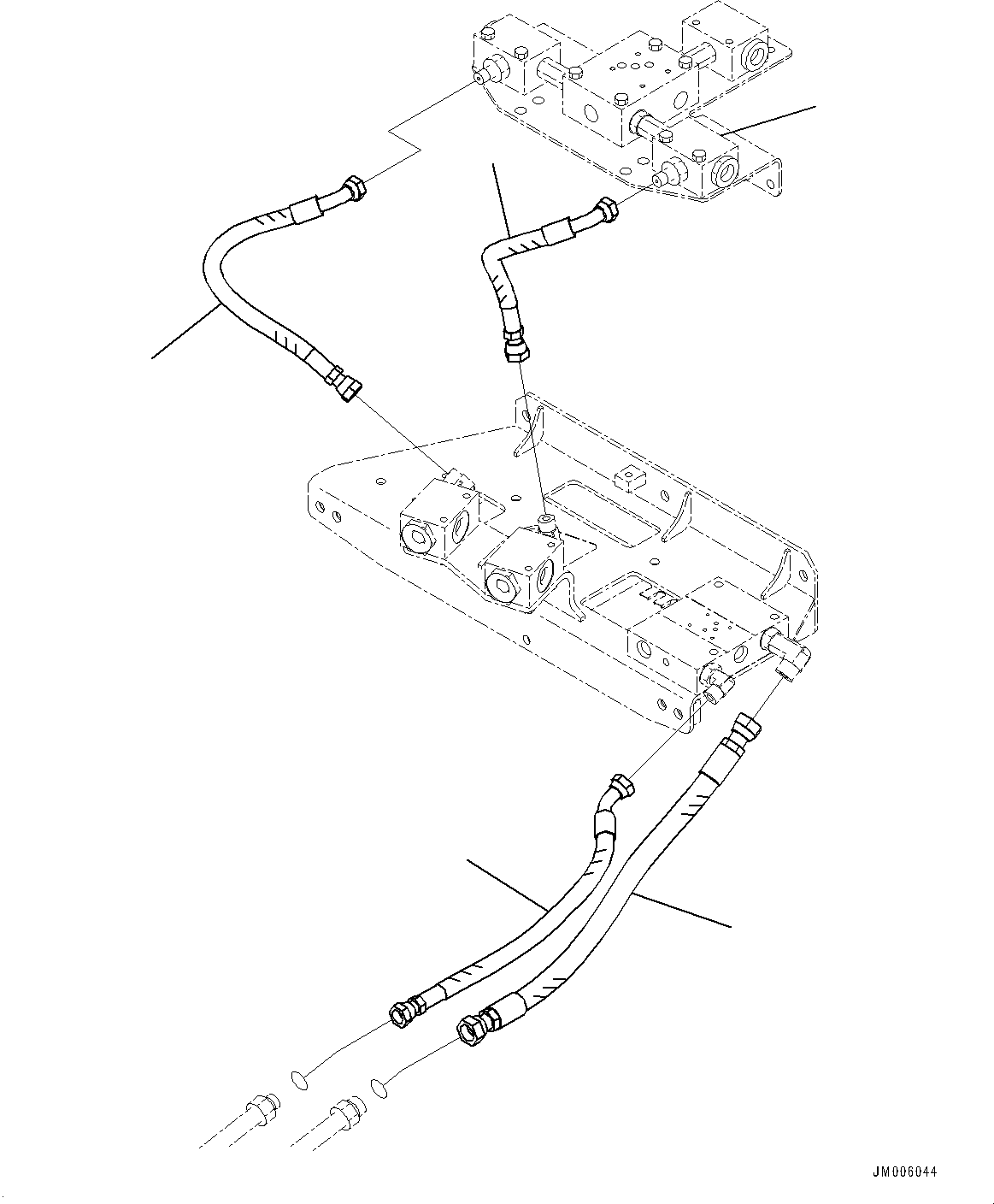 JM006044