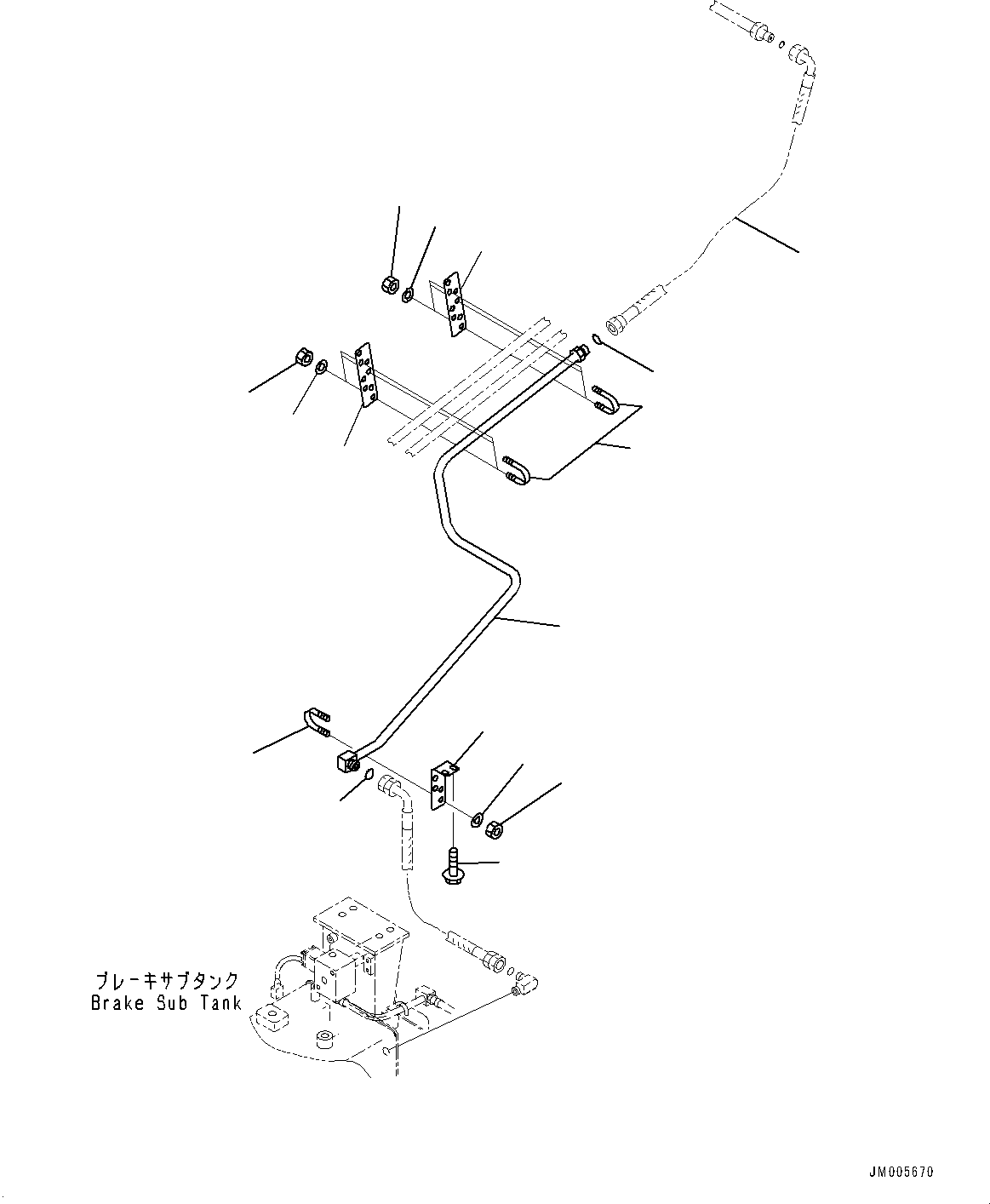 ブレーキサブタンク
Brake Sub Tank

JM005670