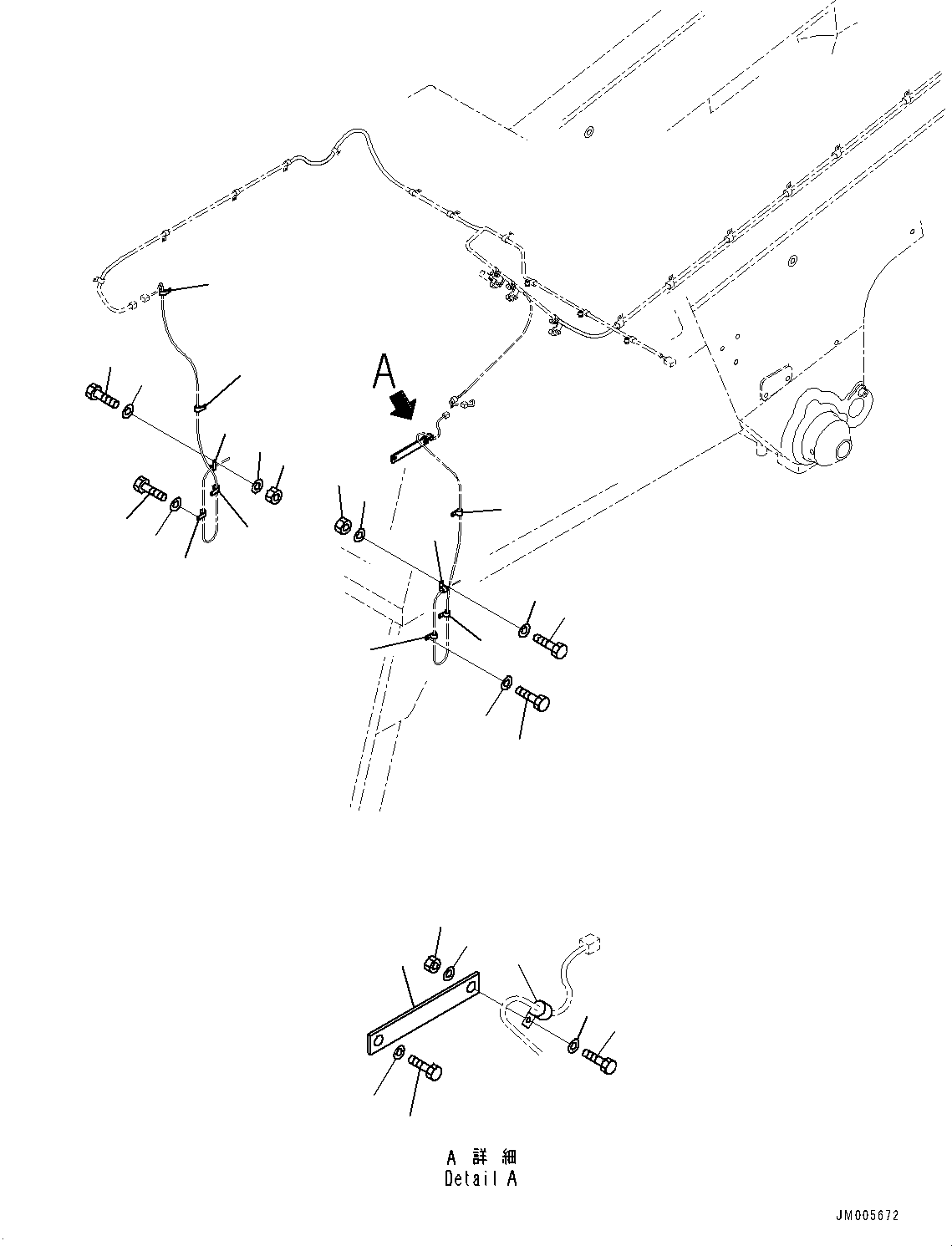 A

A 詳 細
Detail A

JM005672