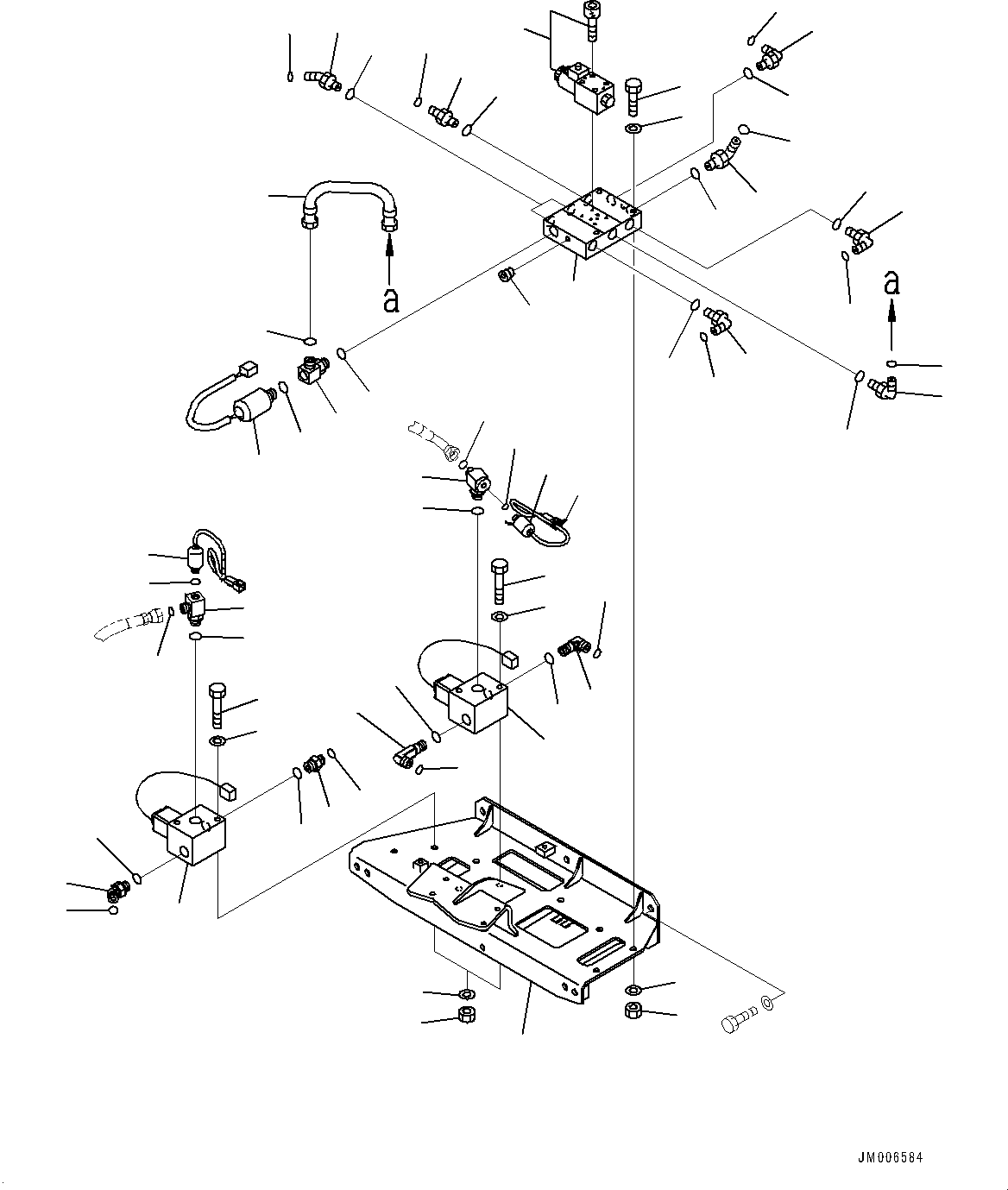 a

a

JM006584