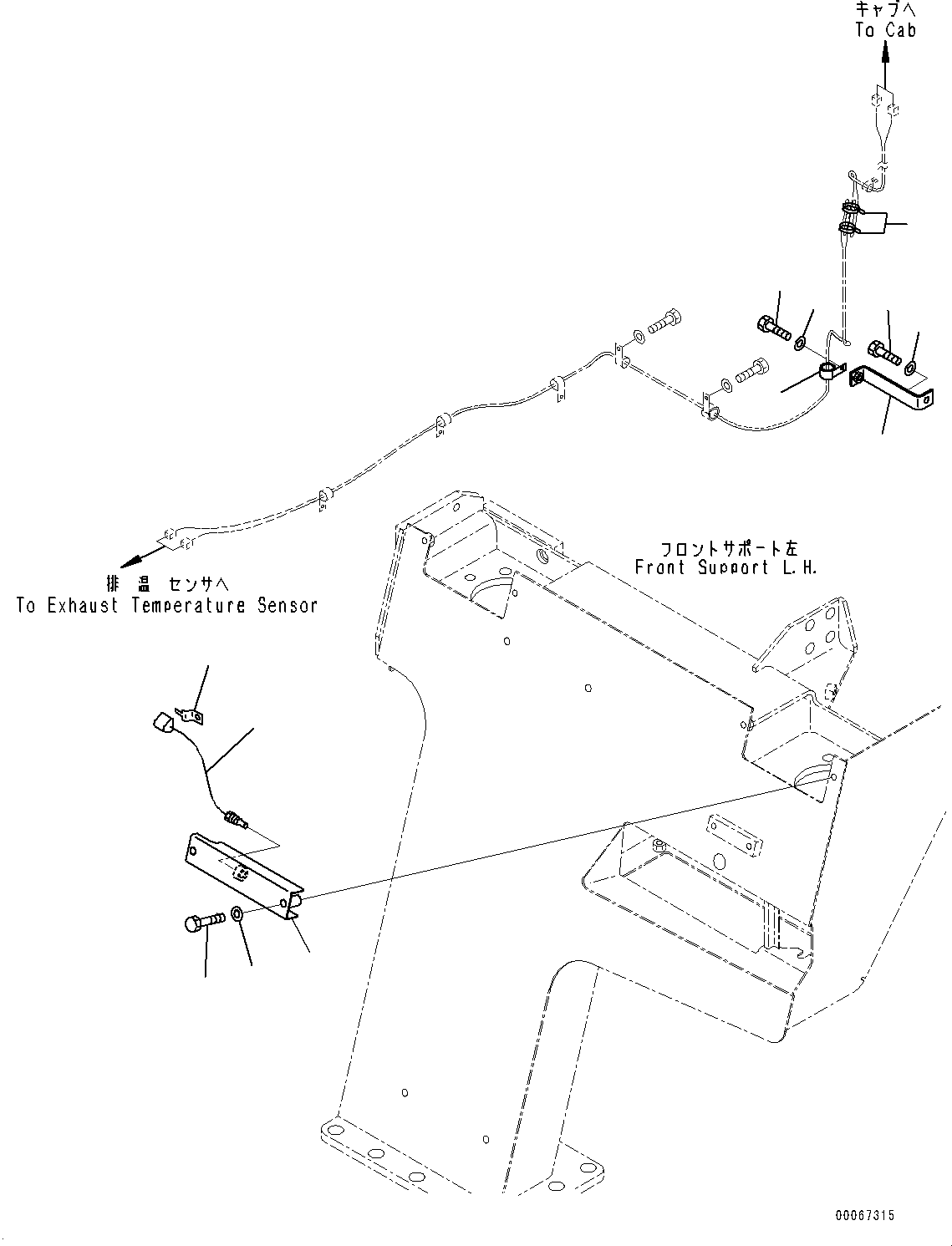 キャブへ
To Cab

フロントサポート左
Front Support L.H.

排 温 センサへ
To Exhaust Temperature Sensor

00067315