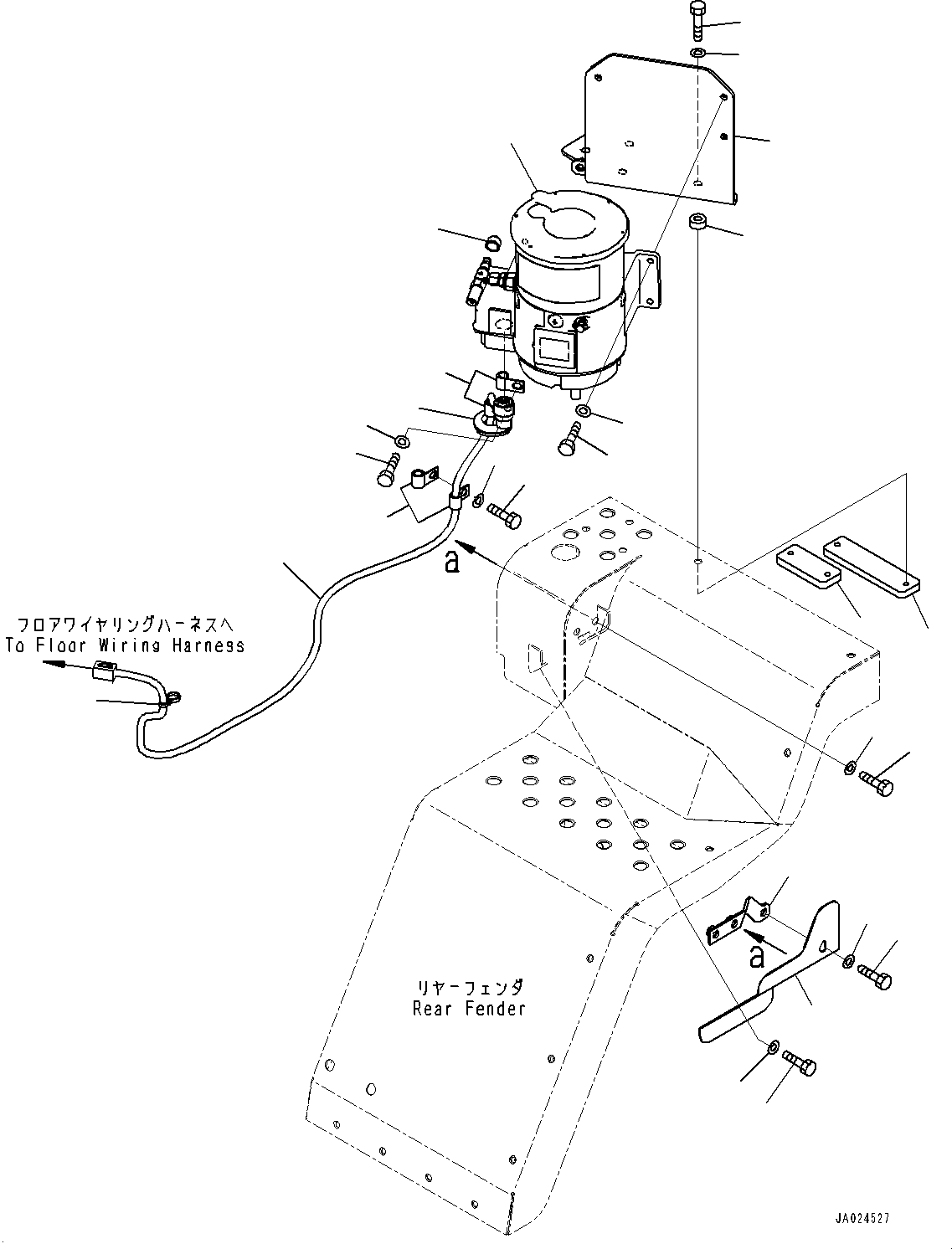 a

フロアワイヤリングハーネスへ
To Floor Wiring Harness

a

リヤーフェンダ
Rear Fender

JA024527