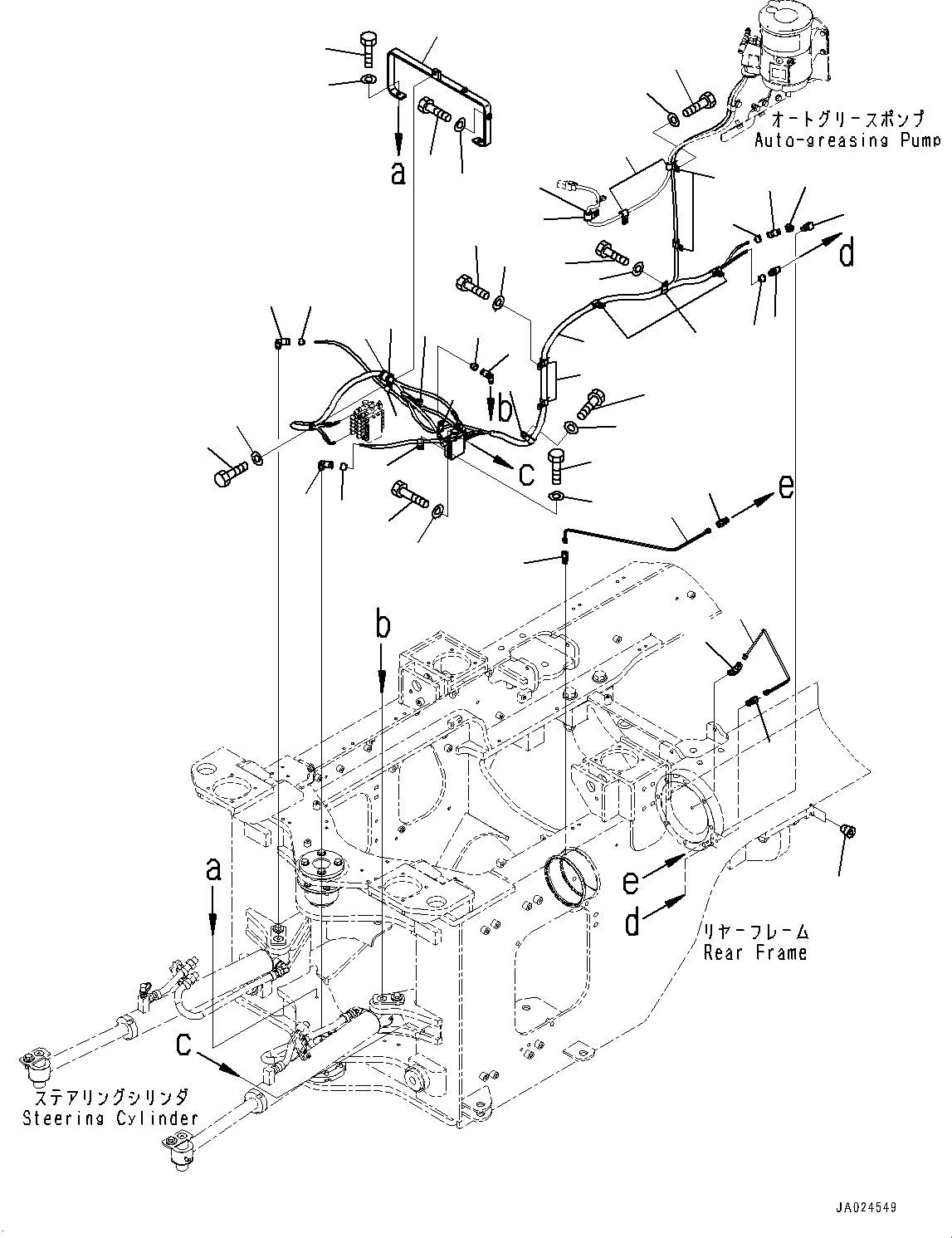 オートグリースポンプ
Auto-greasing Pump

a

d

b

c

e

b

a

e

d

リヤーフレーム
Rear Frame

c

ステアリングシリンダ
Steering Cylinder

JA024549