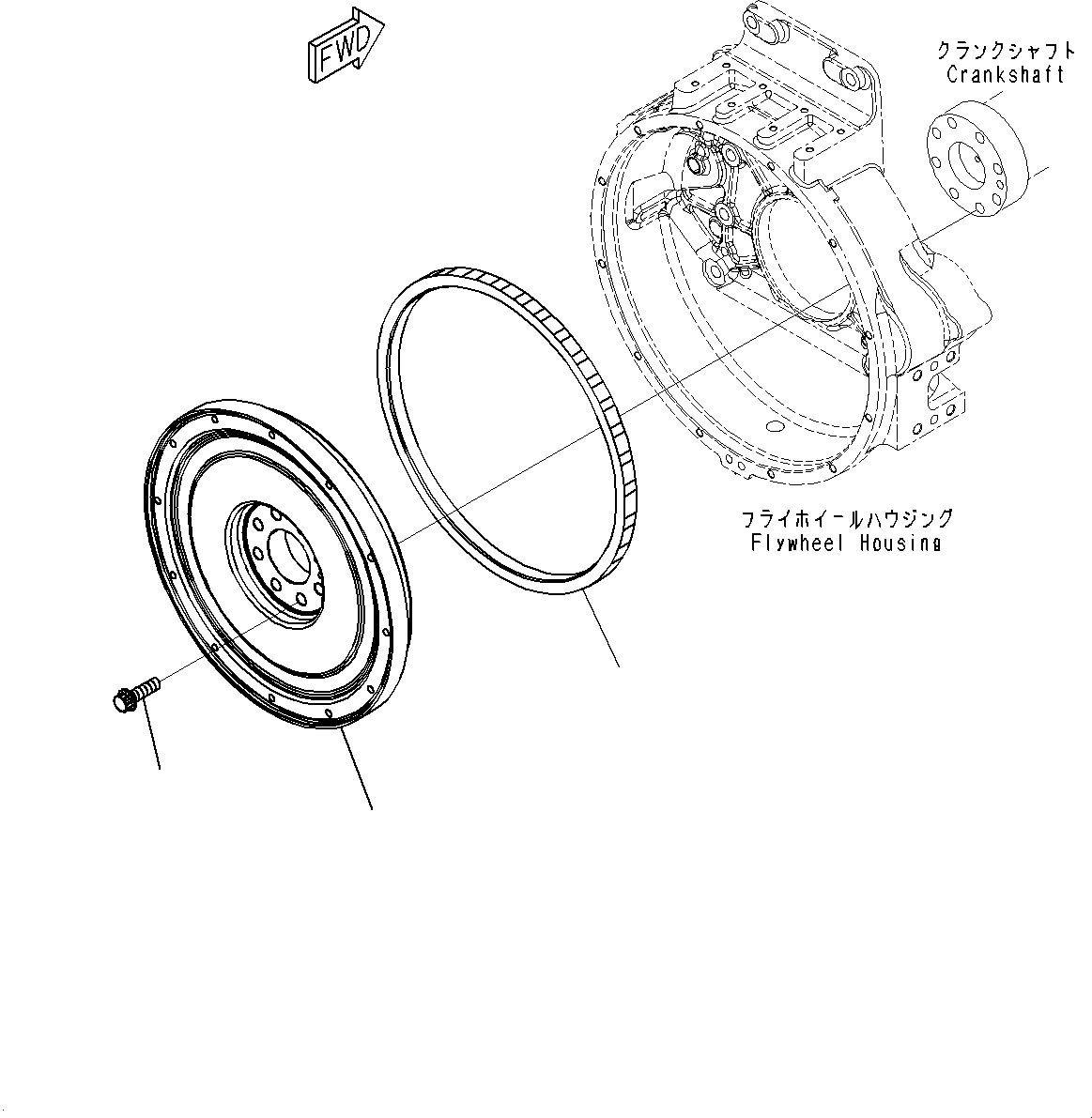 FWD

クランクシャフト
Crankshaft

フライホイールハウジング
Flywheel Housing