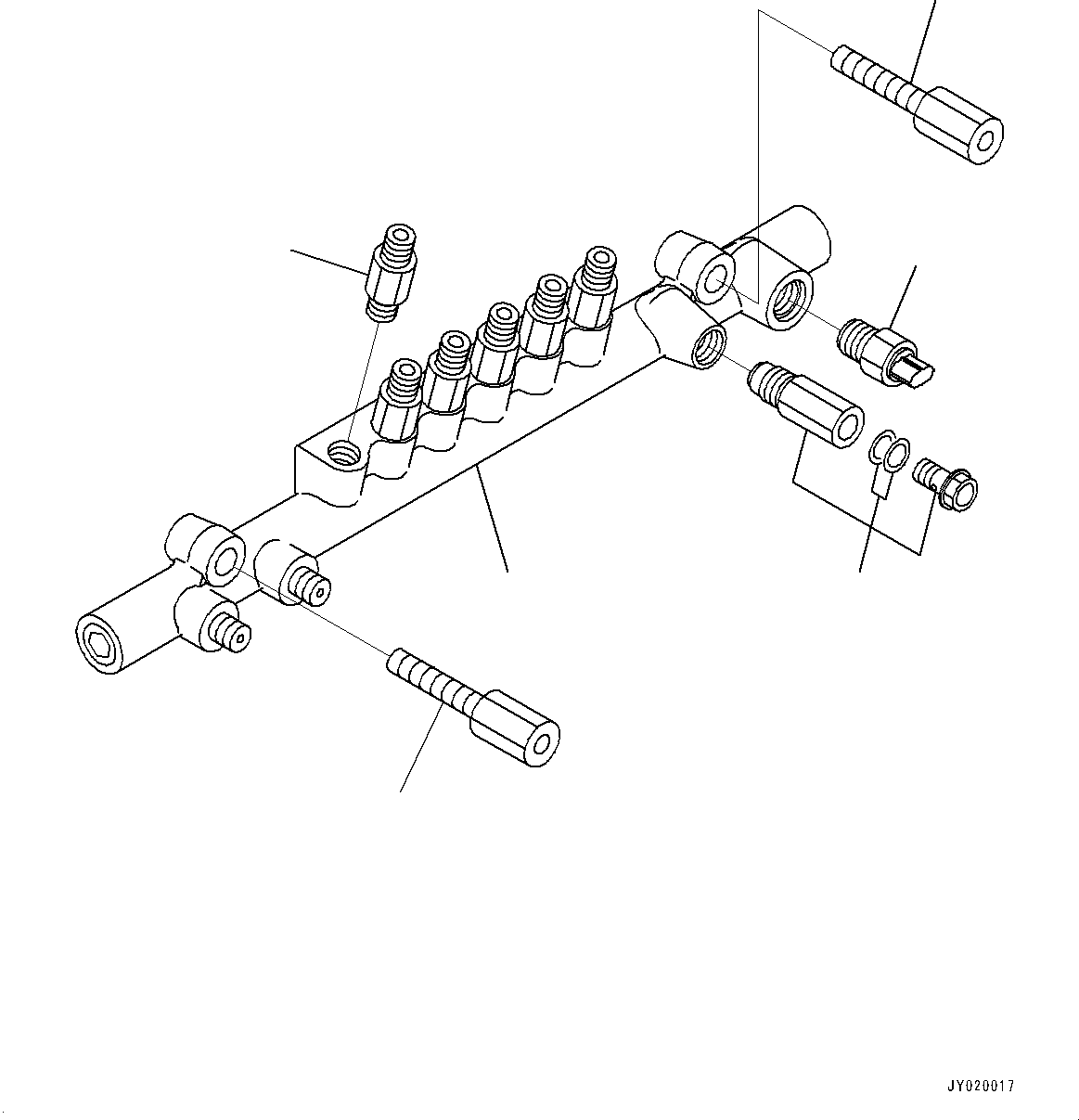 JY020017