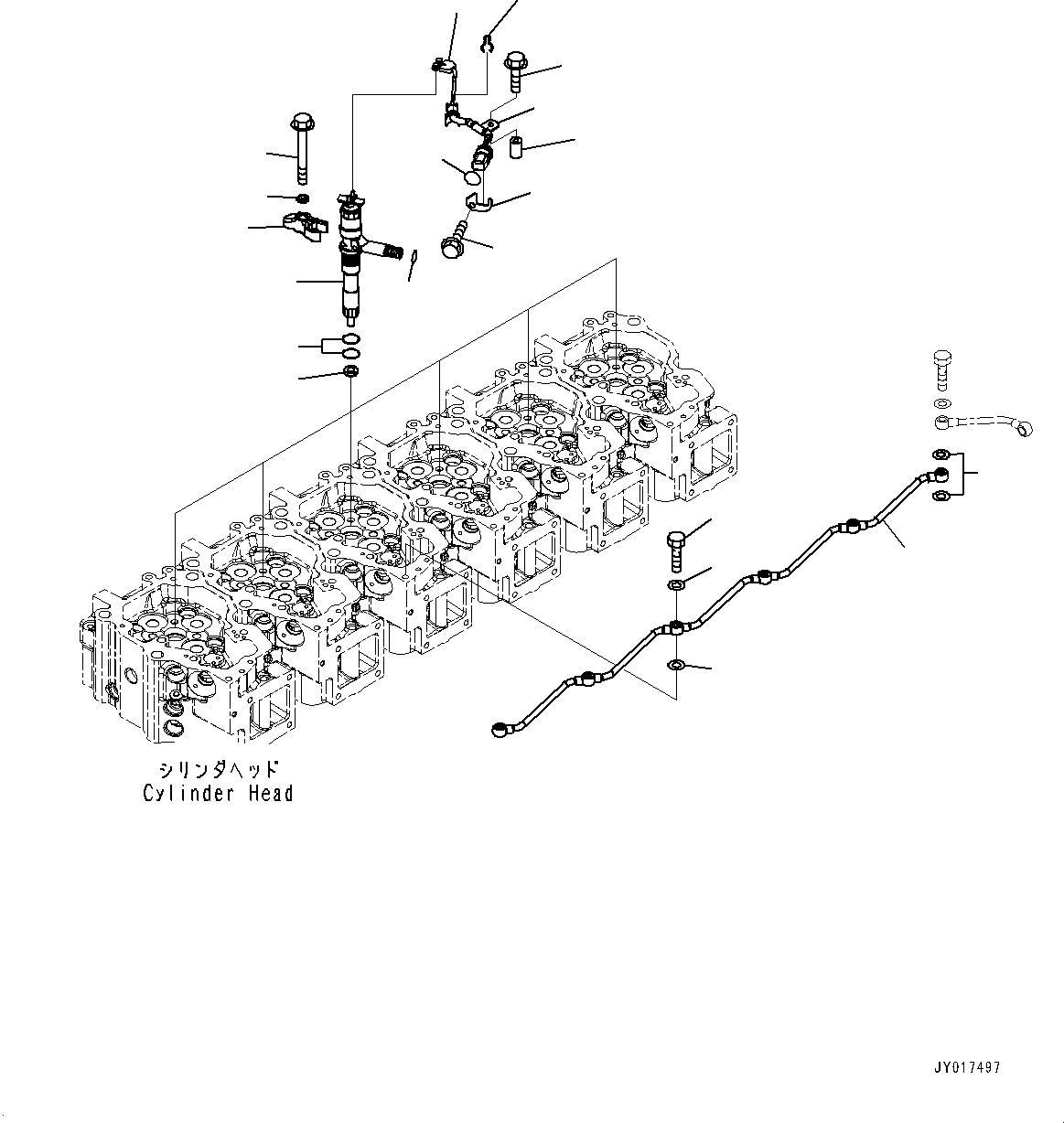 シリンダヘッド
Cylinder Head

JY017497