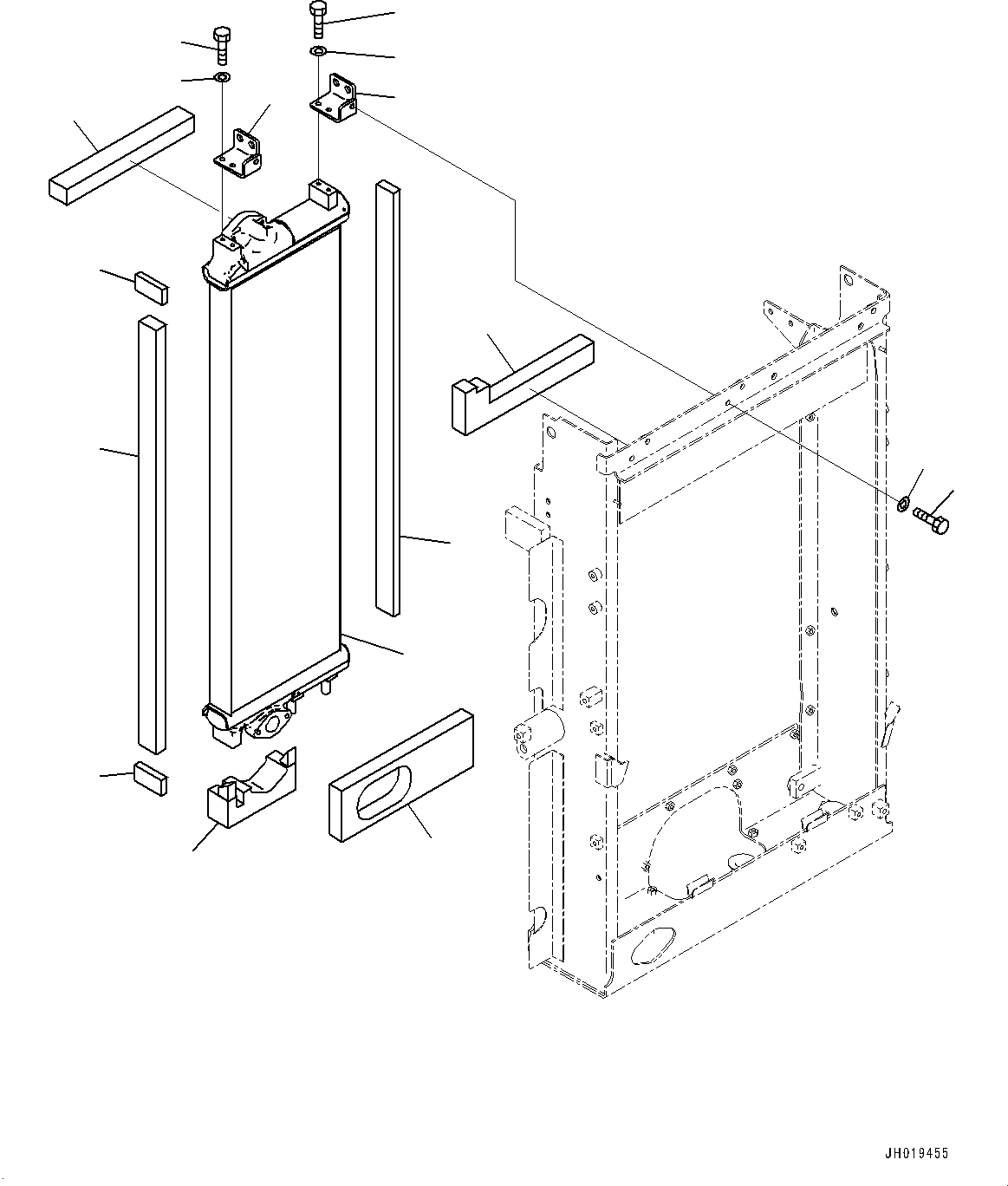 JH019455