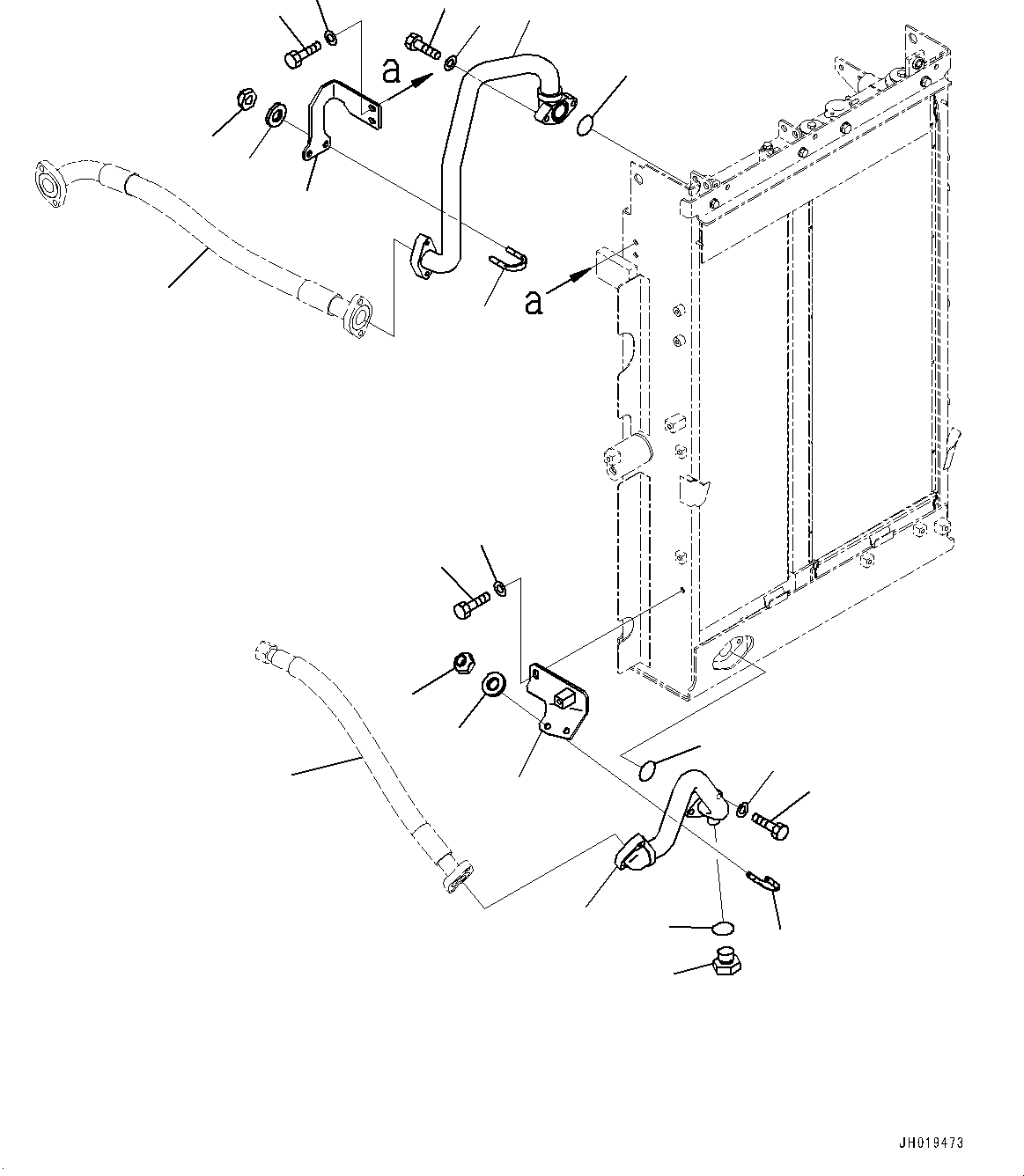 a

a

JH019473