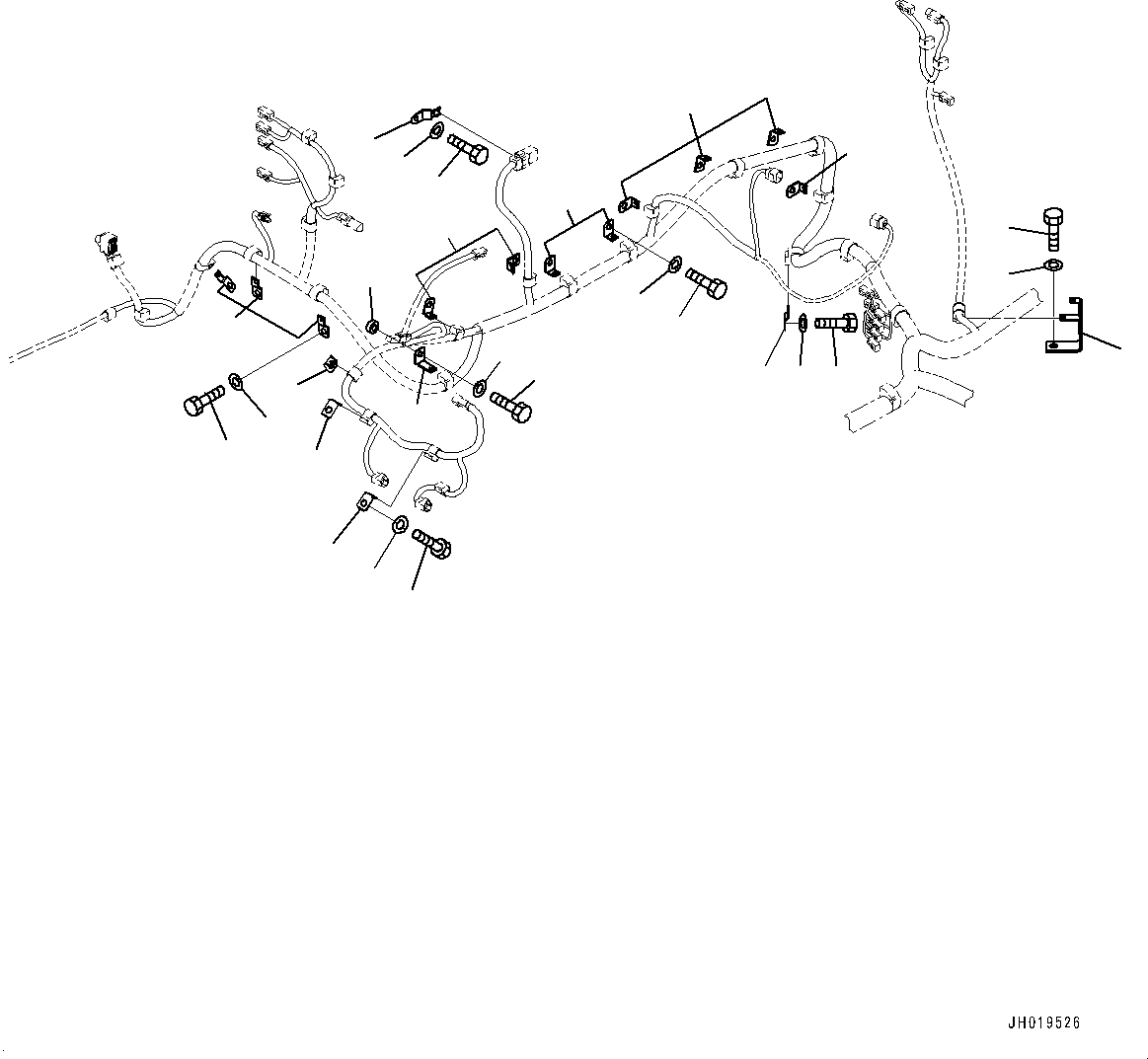 JH019526