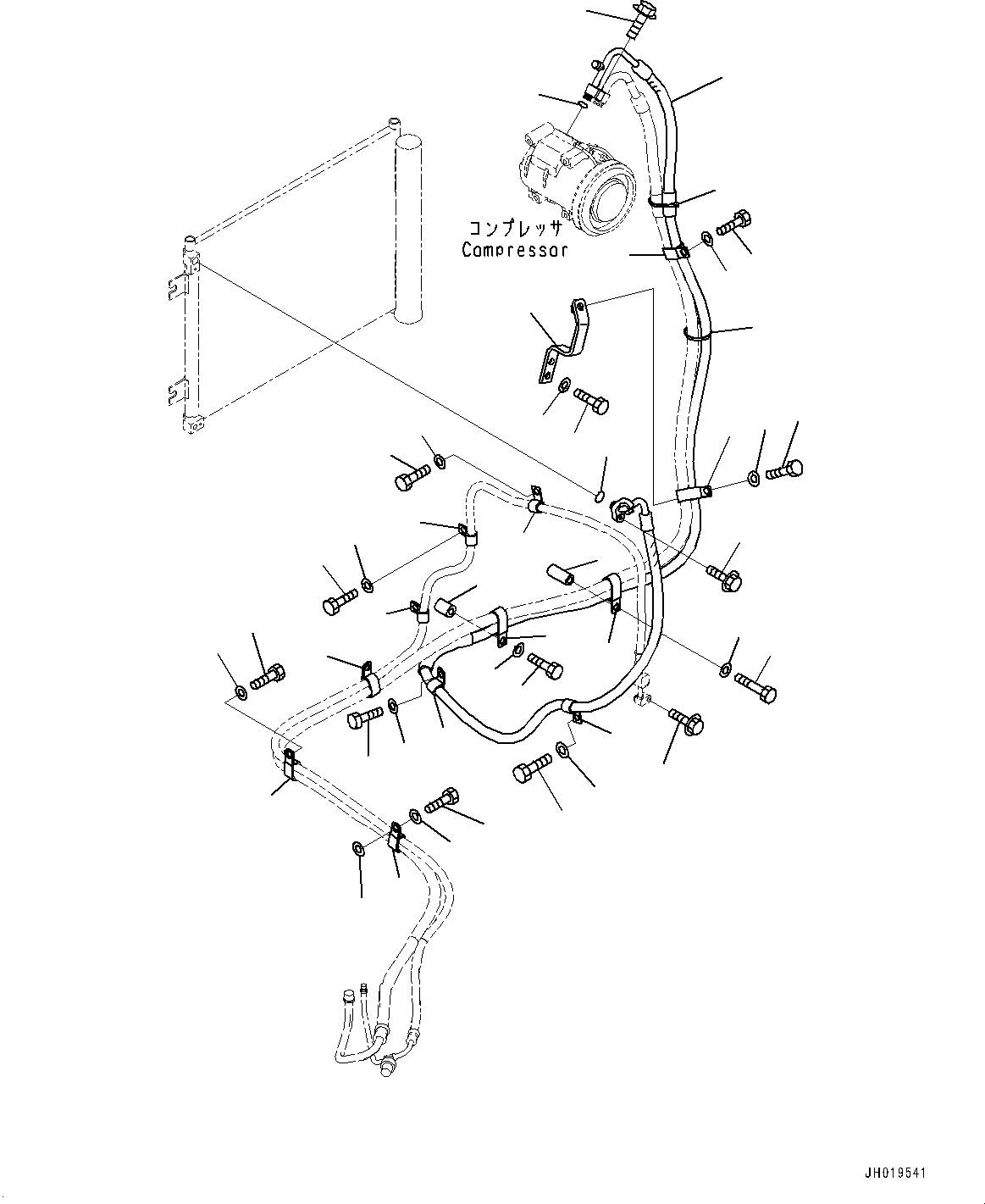 コンプレッサ
Compressor

JH019541