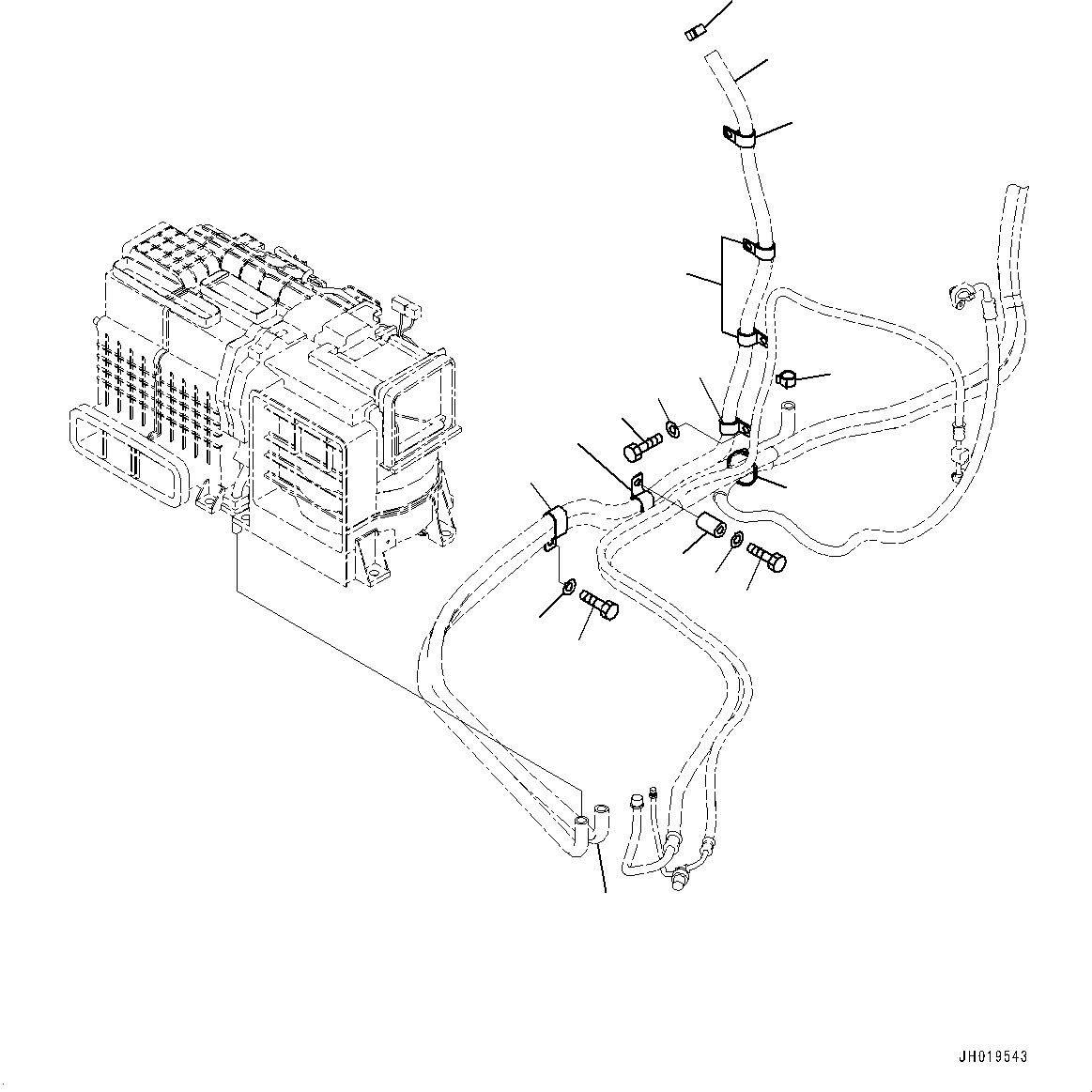 JH019543