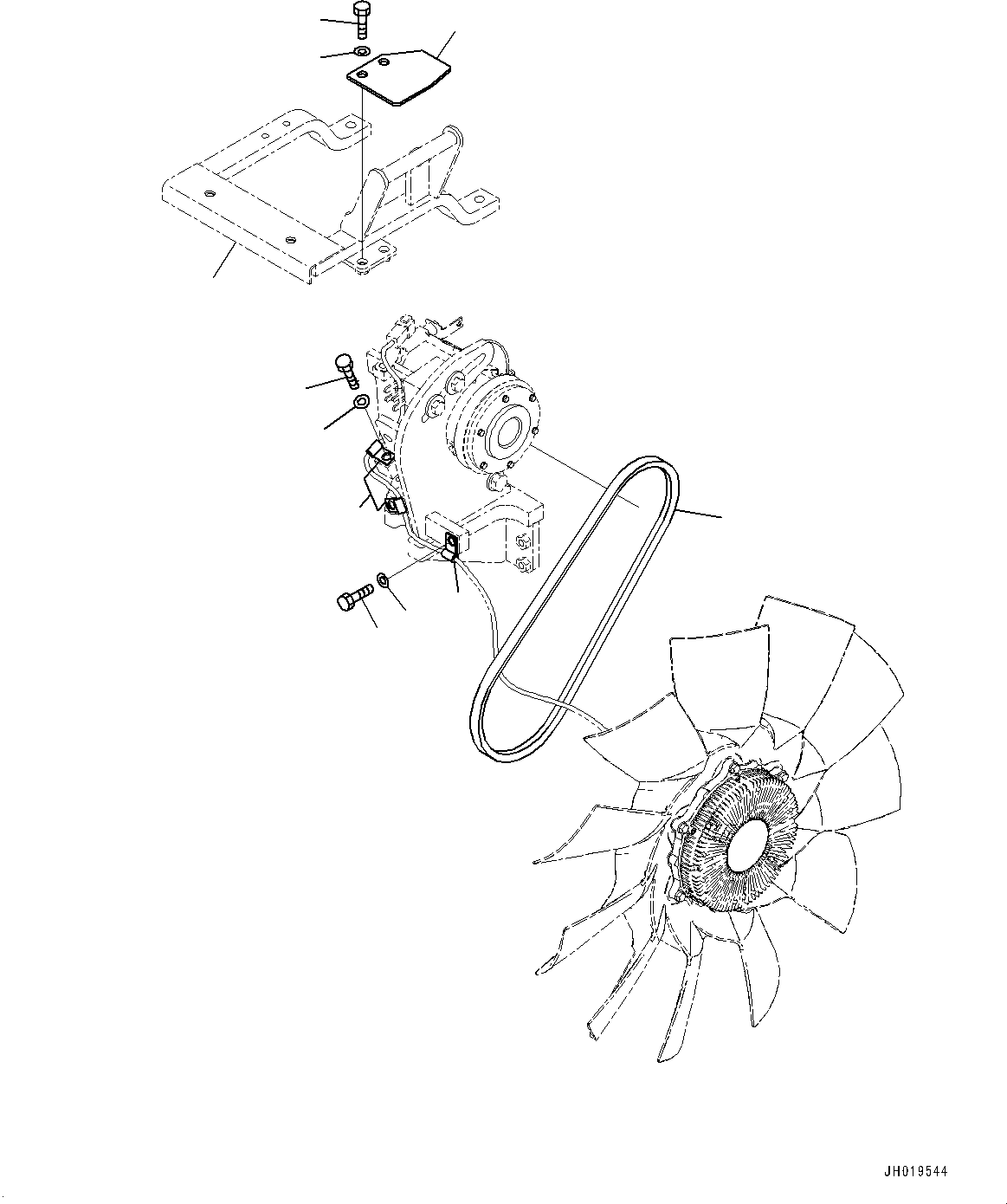 JH019544