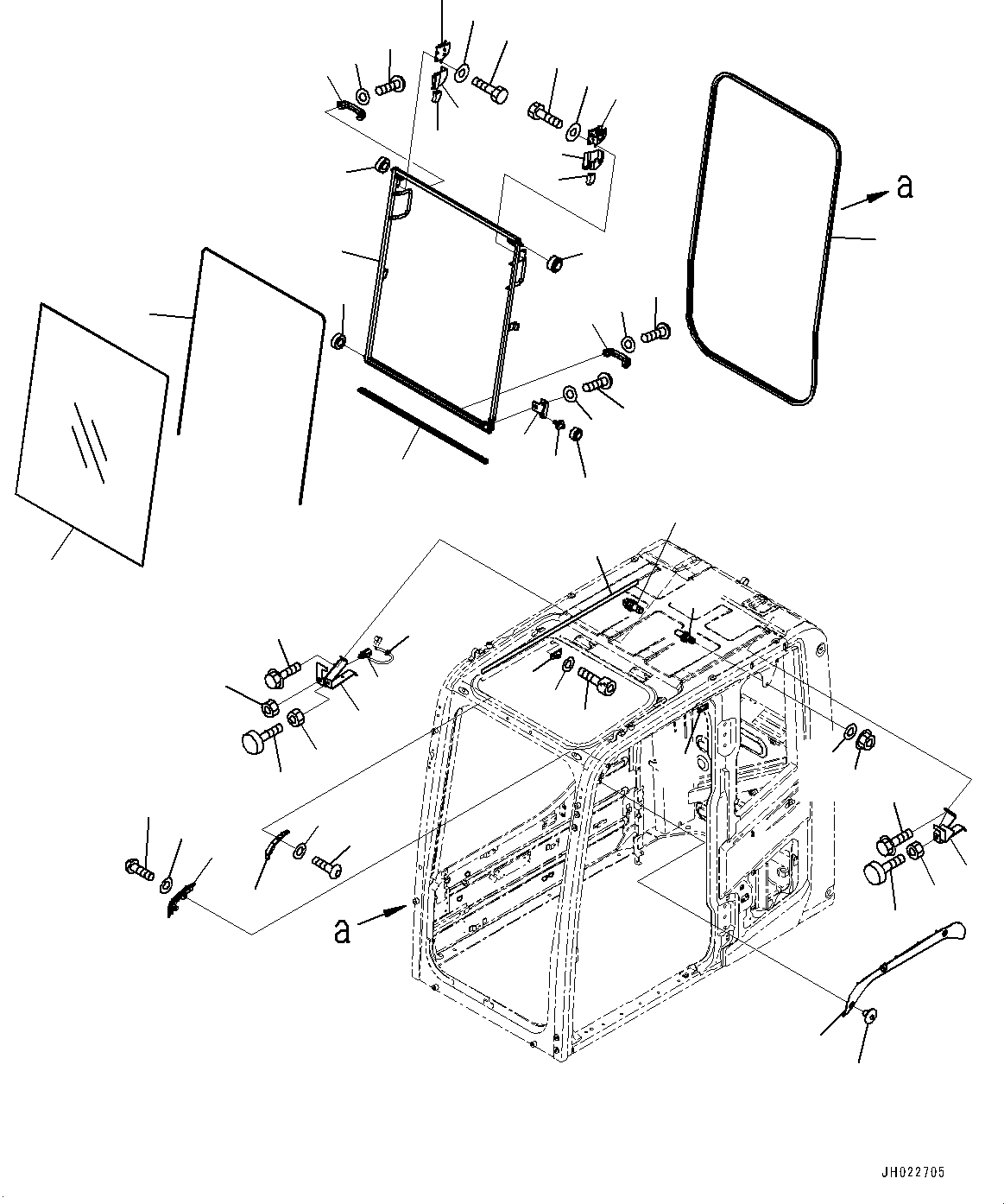 a

a

JH022705