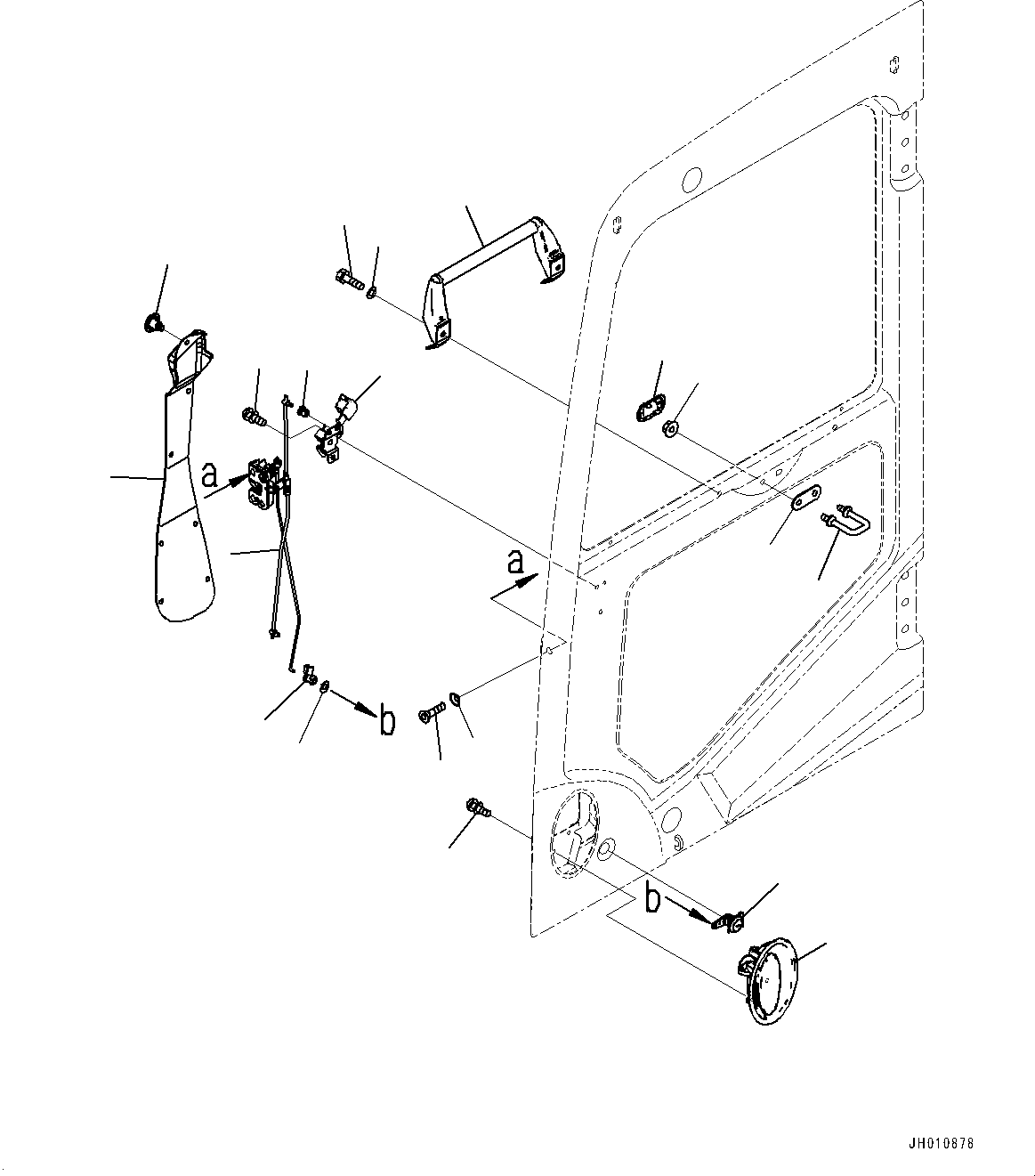 a
a
b
b
JH010878