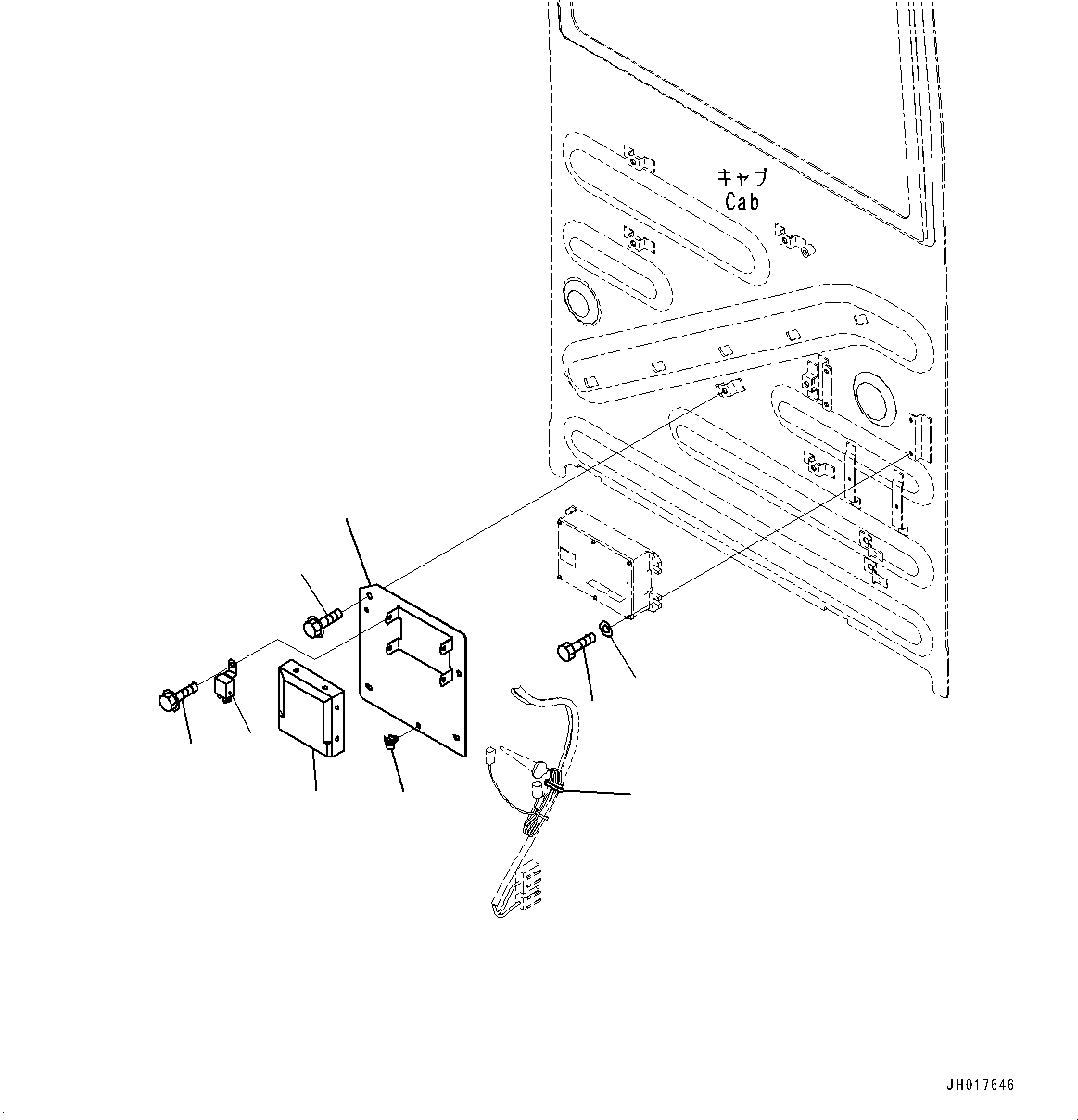 キャブ
Cab

JH017646