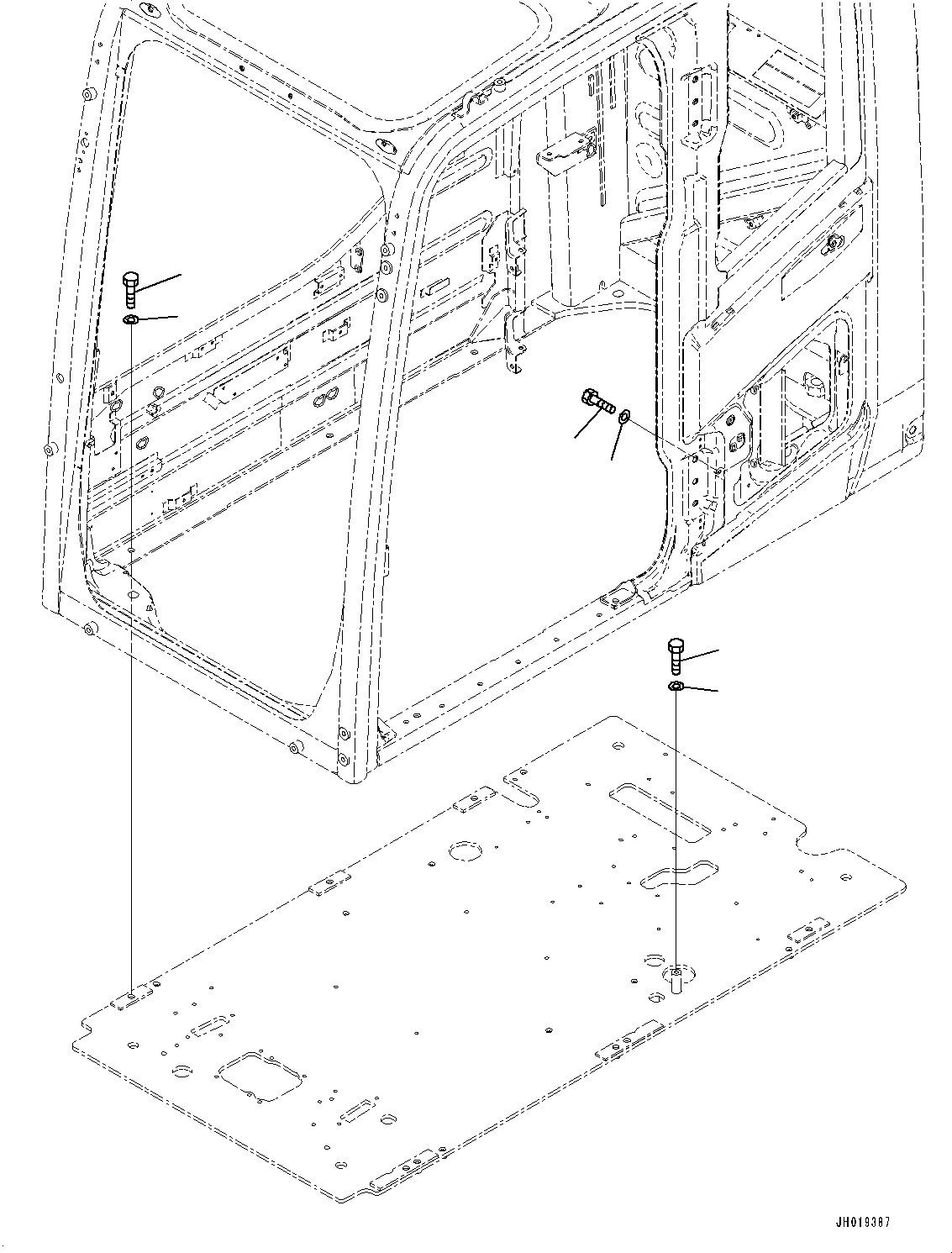 JH019387