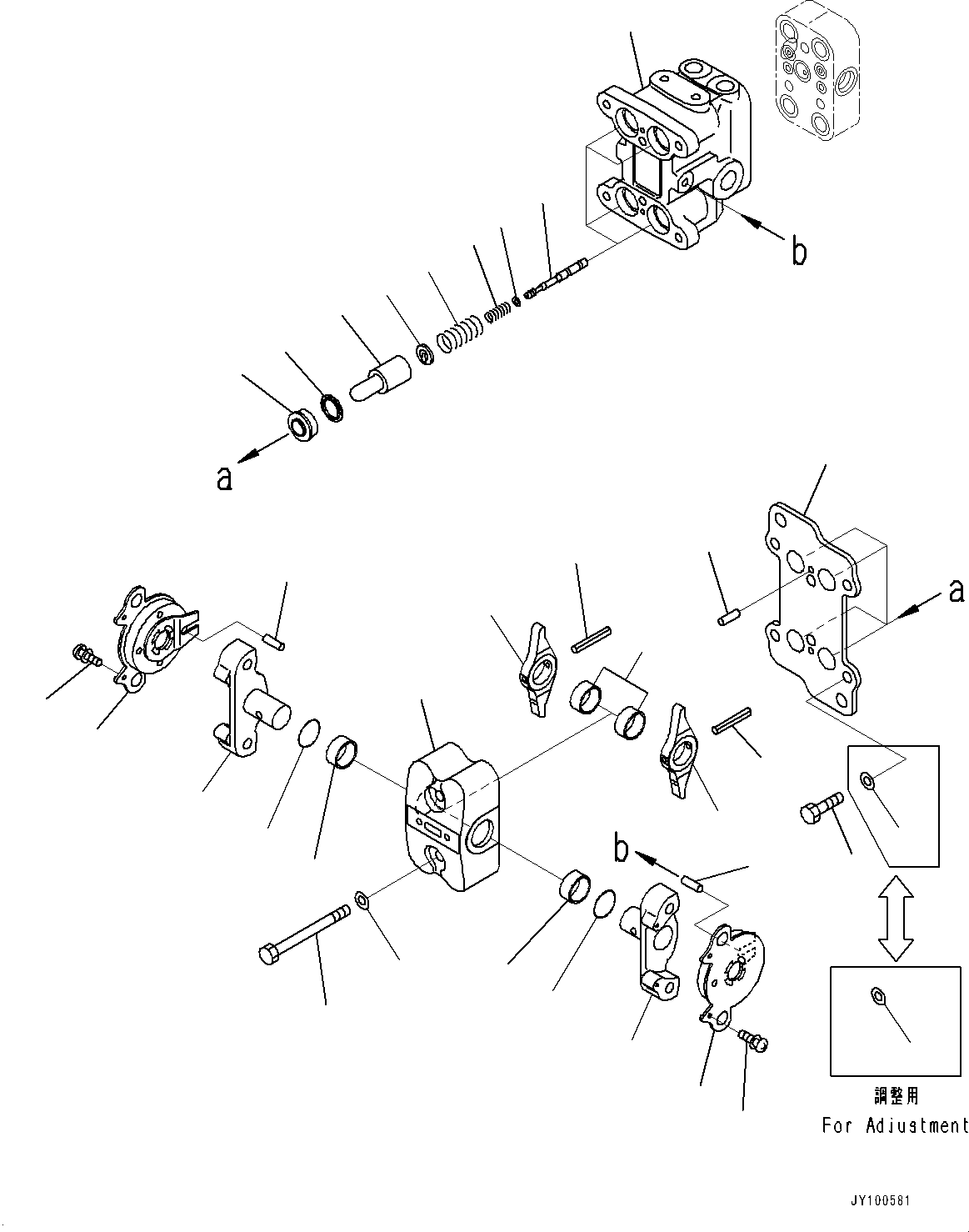 b

a

a

b

調整用
For Adjustment

JY100581