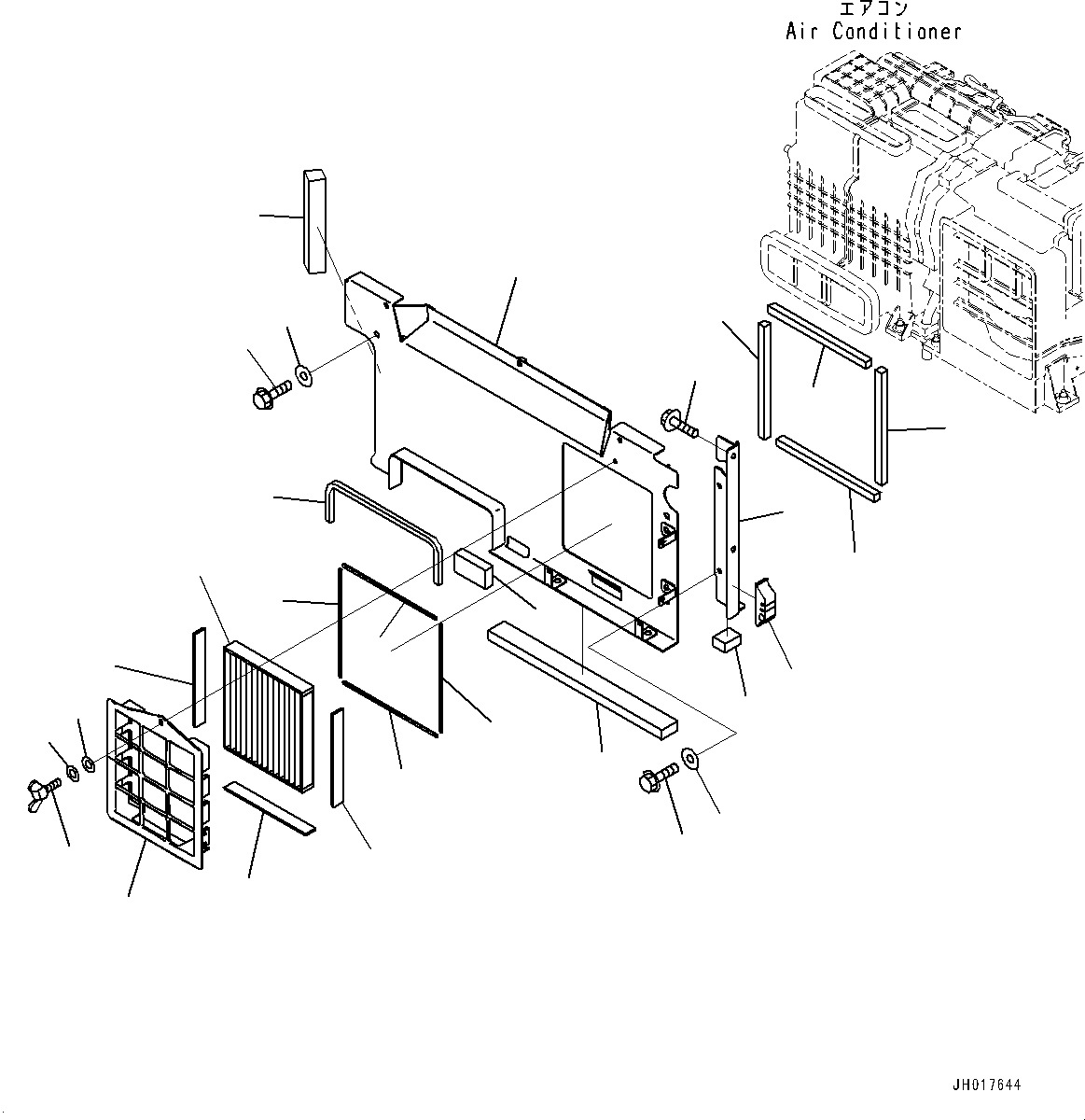 エアコン
Air Conditioner

JH017644