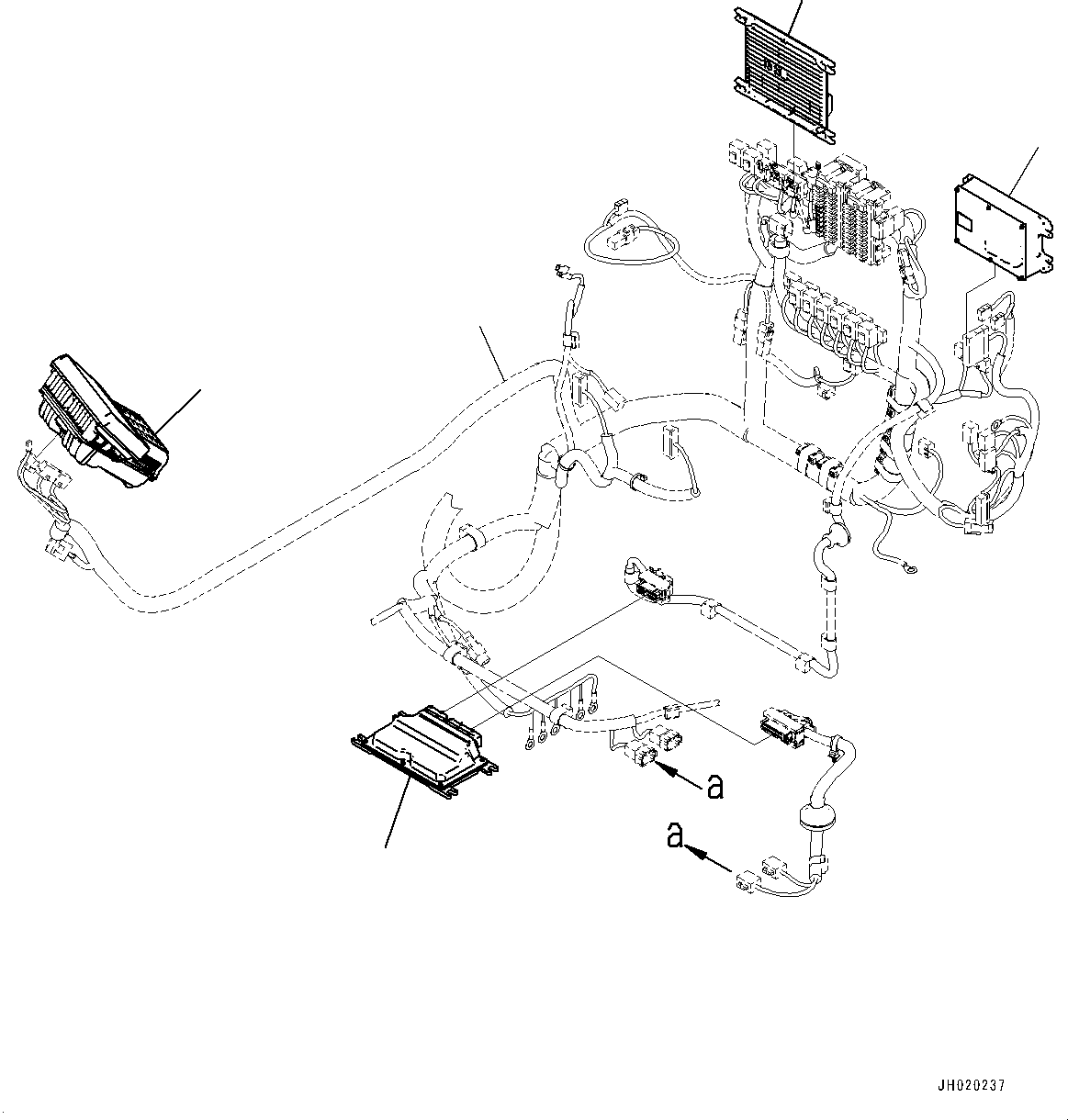 a

a

JH020237