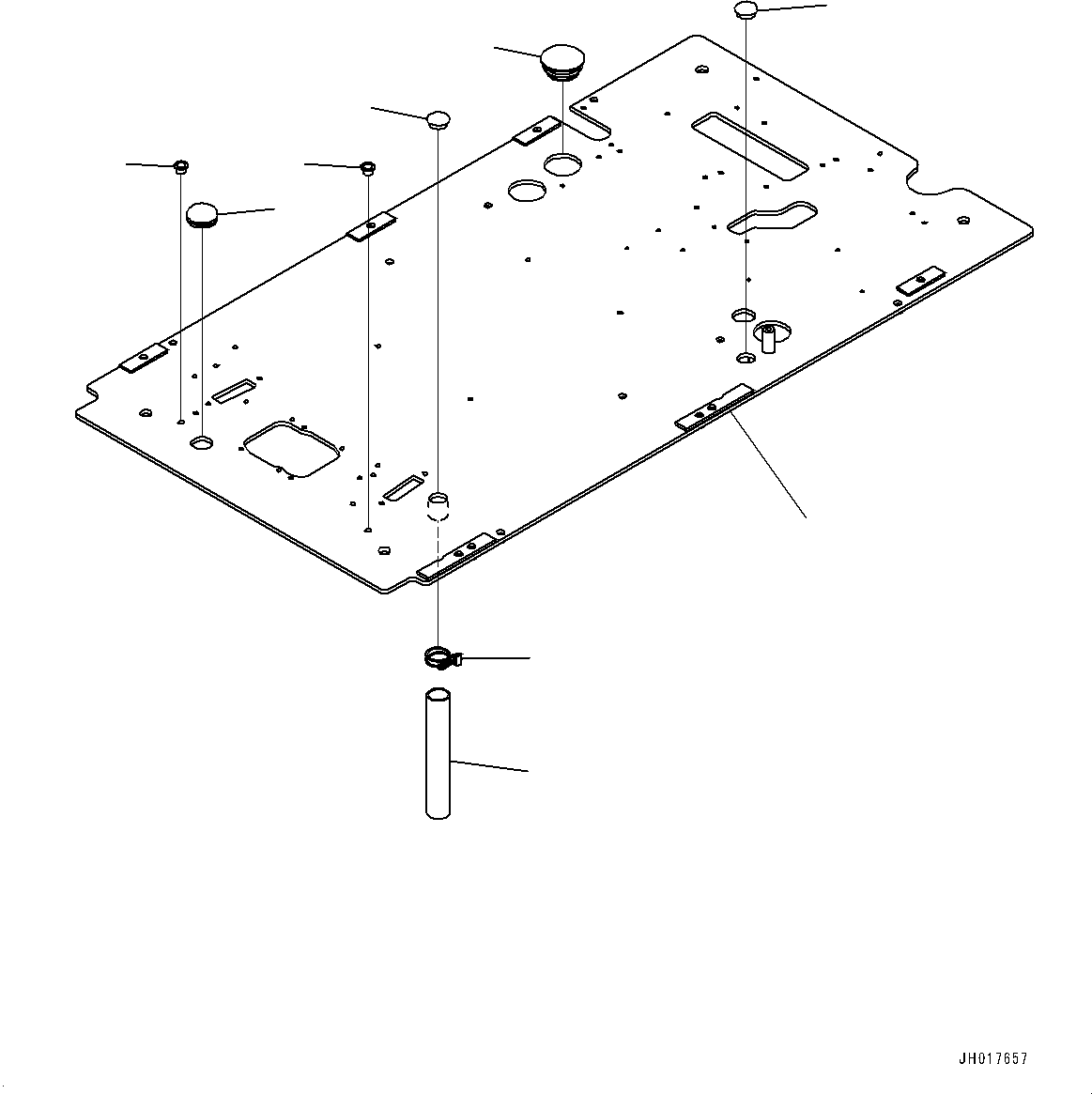 JH017657