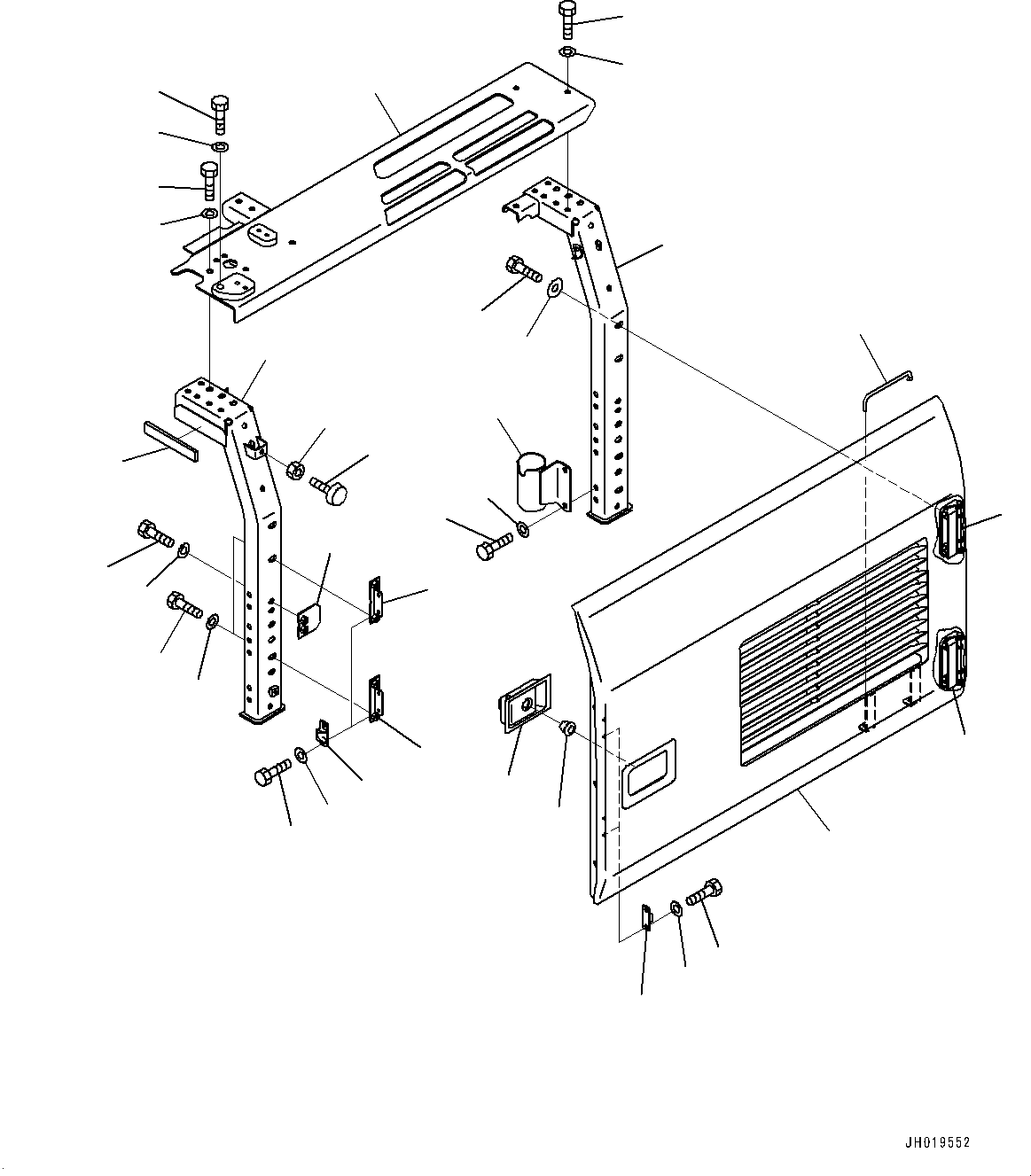 JH019552