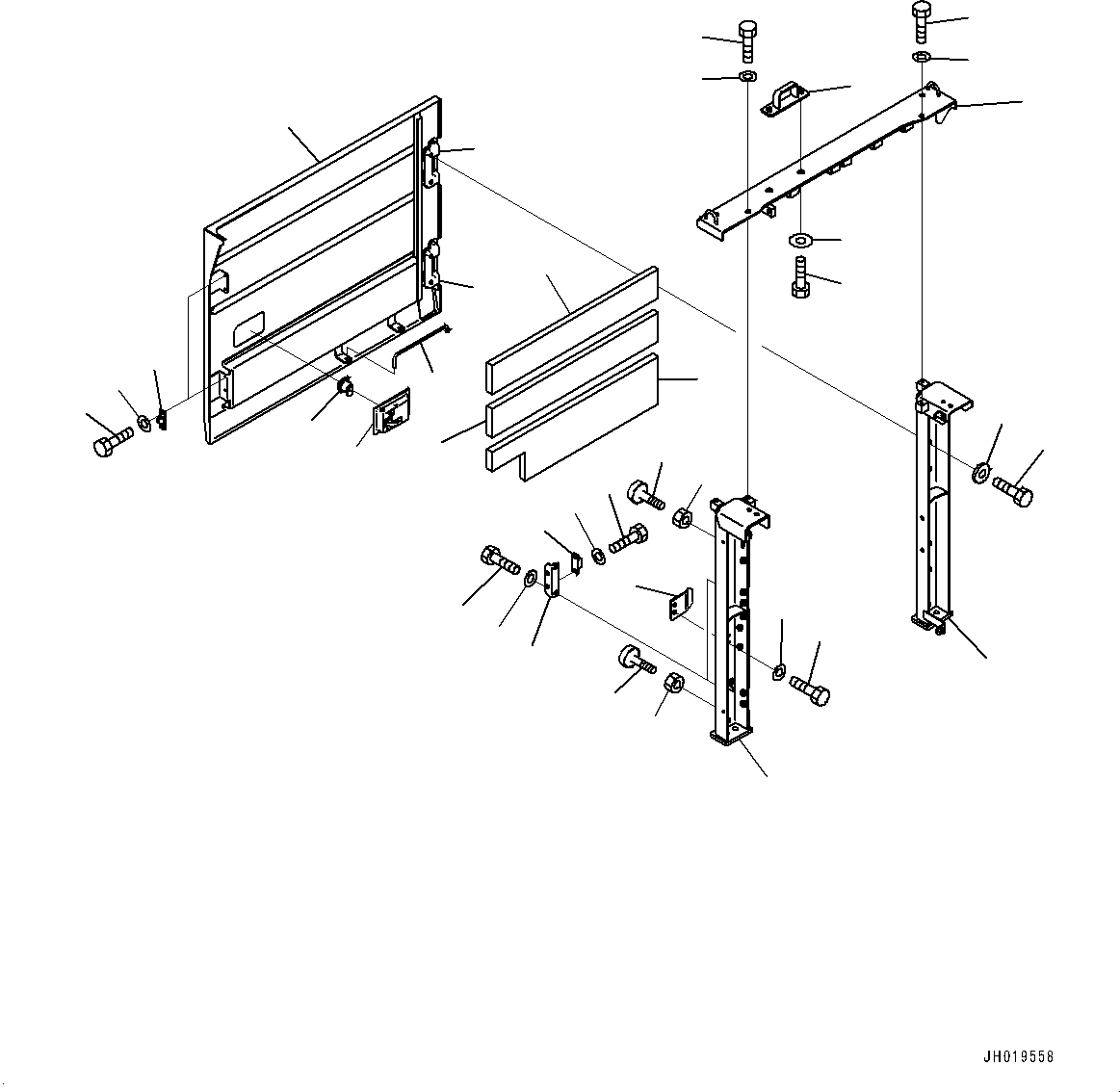 JH019558