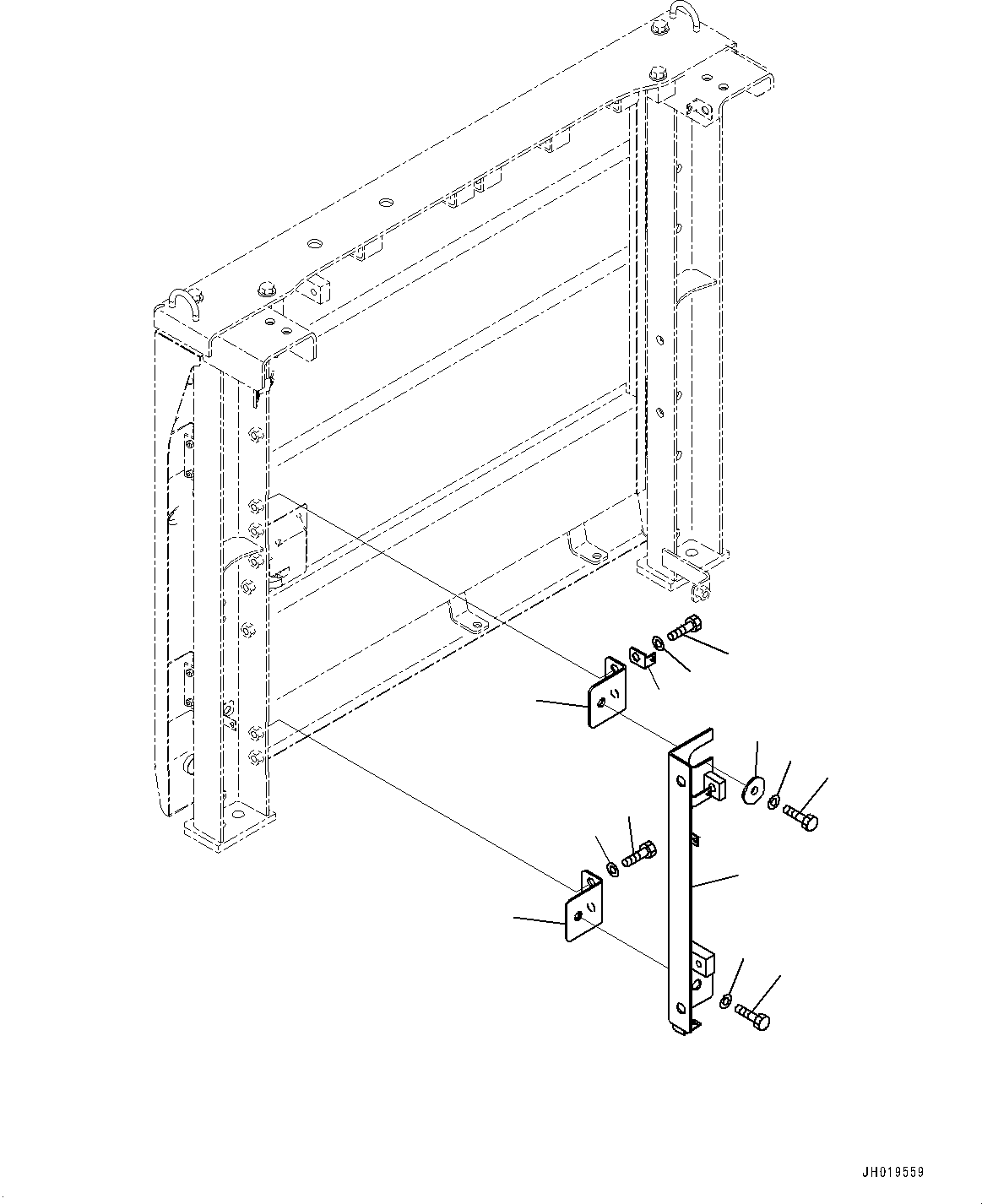 JH019559