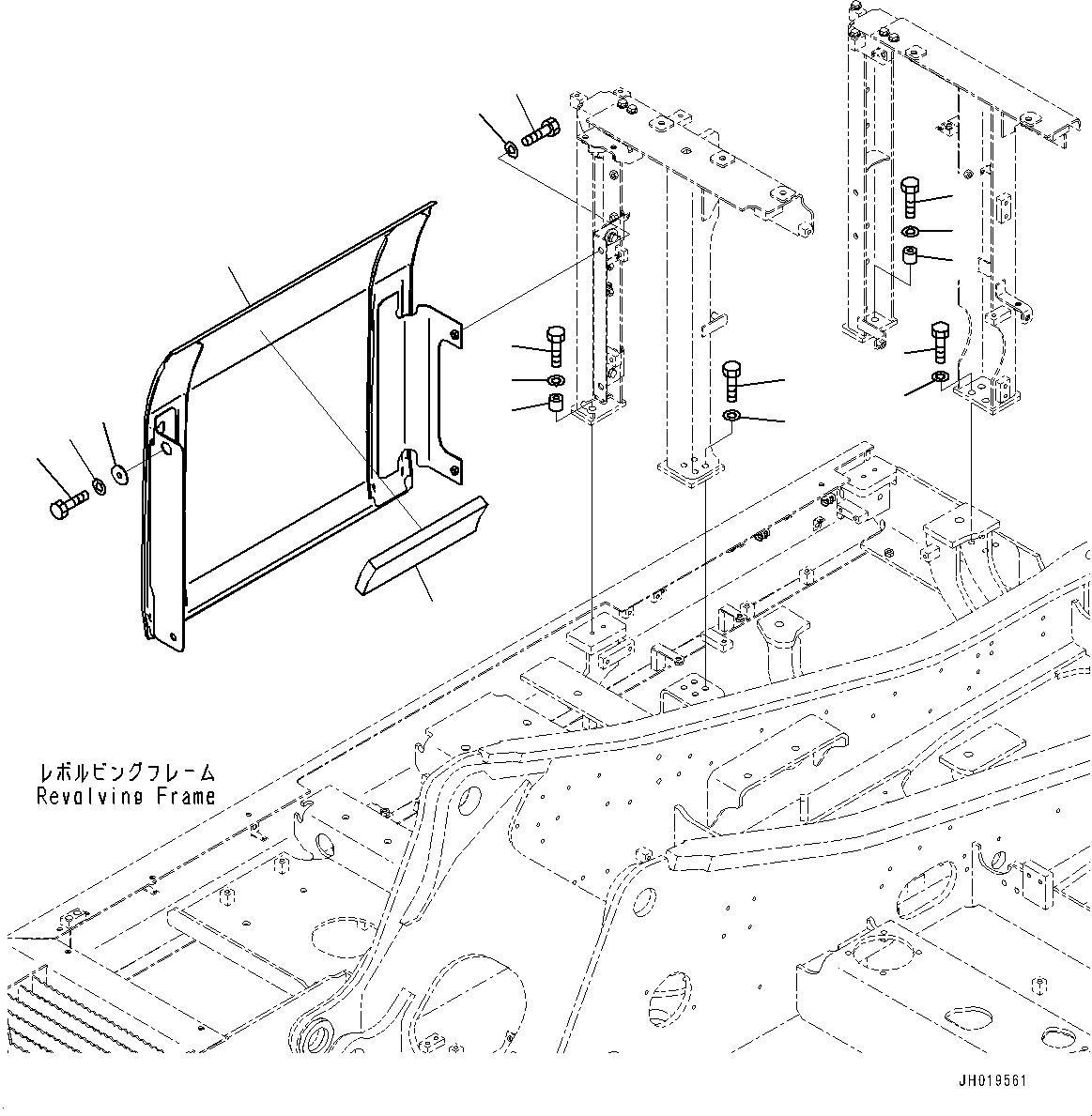 レボルビングフレーム
Revolving Frame

JH019561