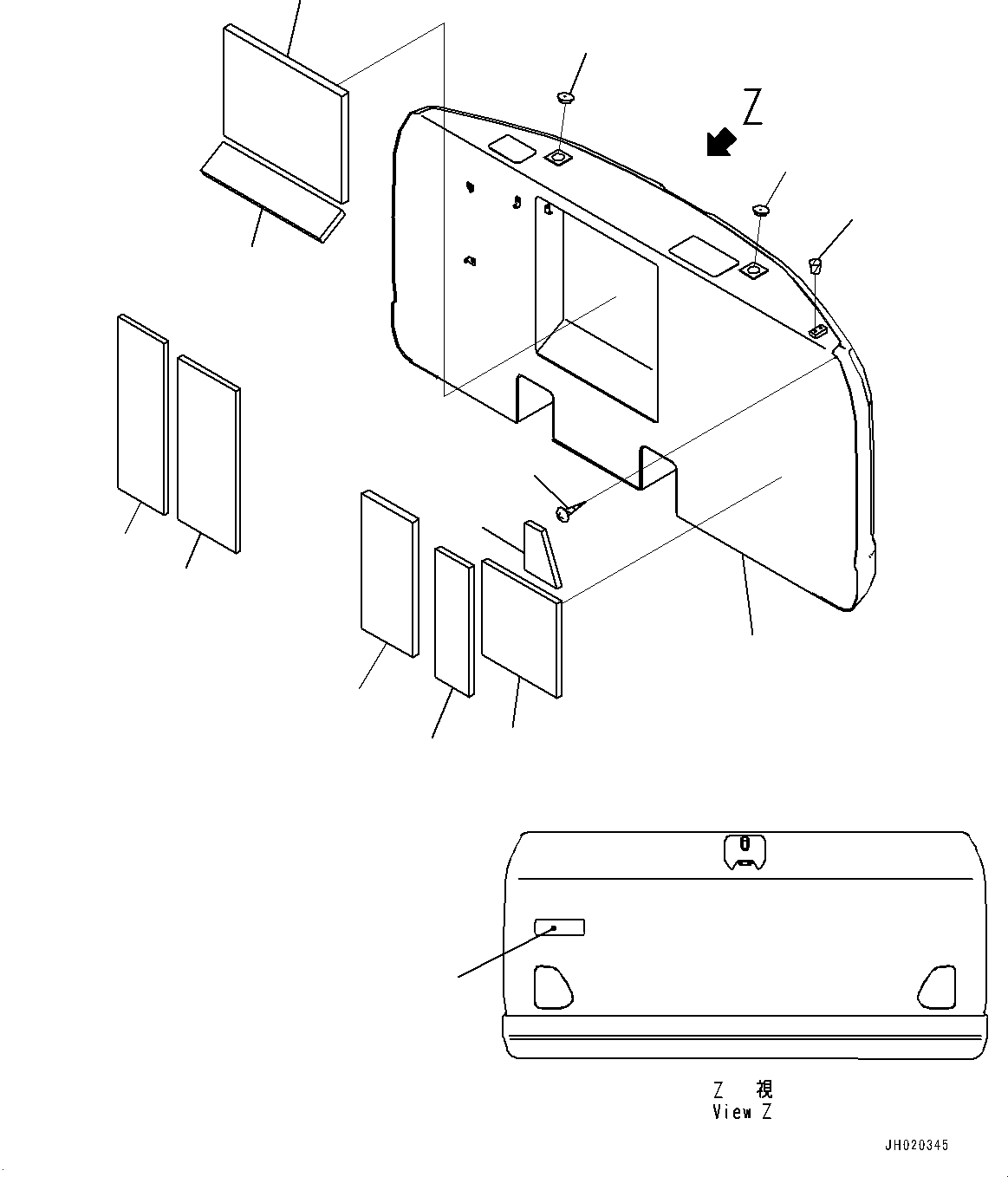 Z

Z 視
View Z

JH020345