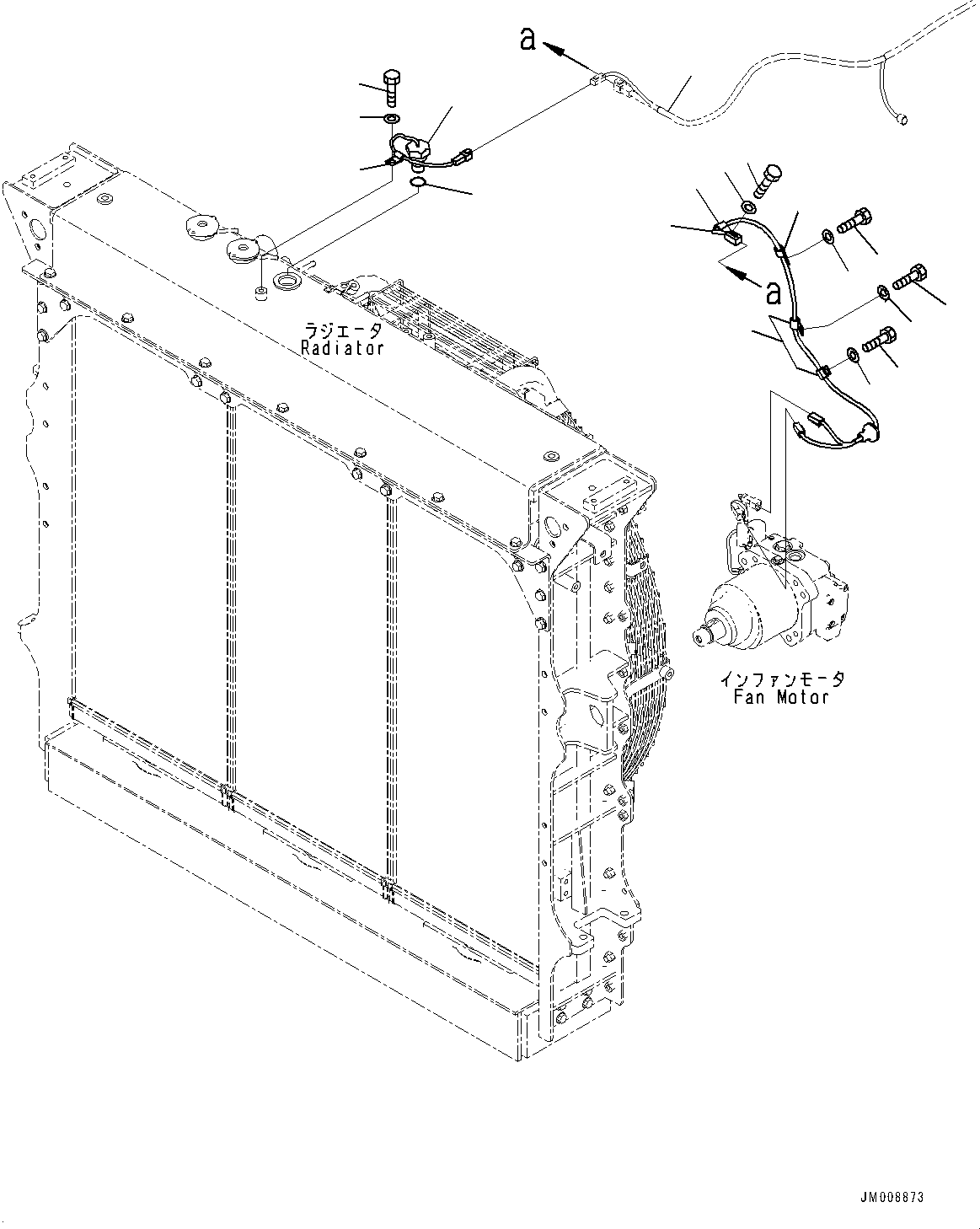 a

a

ラジエータ
Radiator

インファンモータ
Fan Motor

JM008873