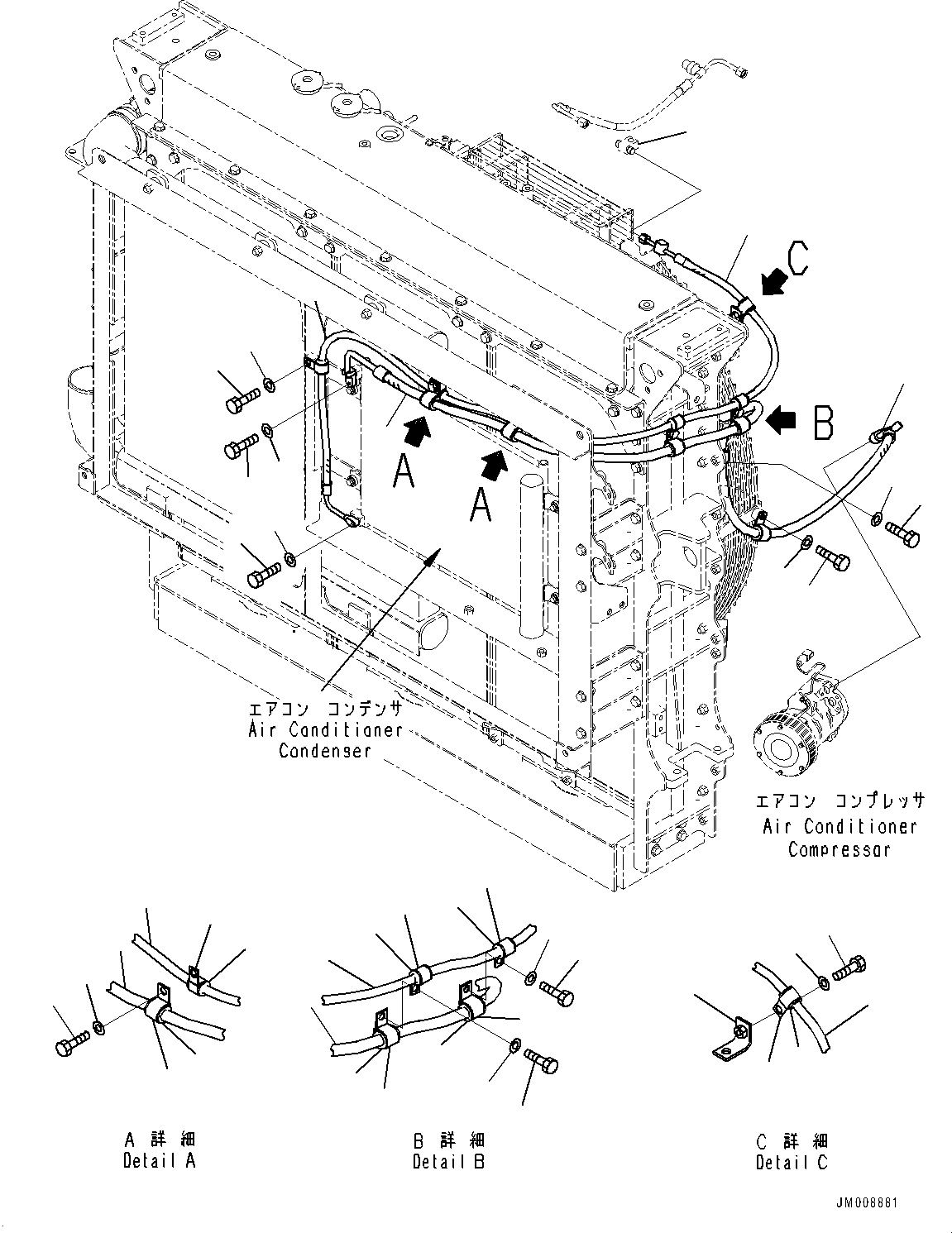 C

B

A

A

エアコン コンデンサ
Air Conditioner
Condenser

エアコン コンプレッサ
Air Conditioner
Compressor

A 詳 細
Detail A

B 詳 細
Detail B

C 詳 細
Detail C

JM008881