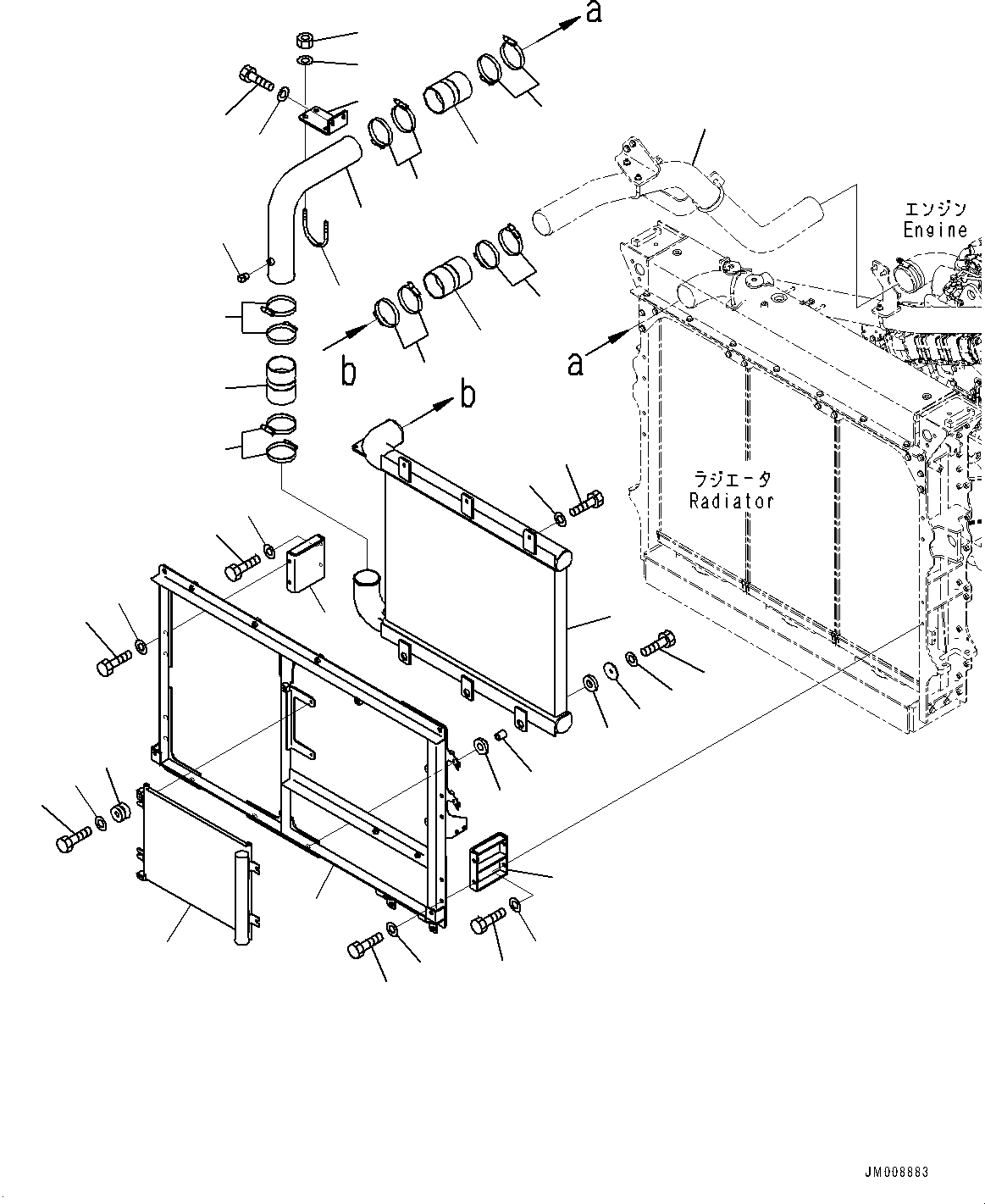 a

エンジン
Engine

b

a

b

ラジエータ
Radiator

JM008883