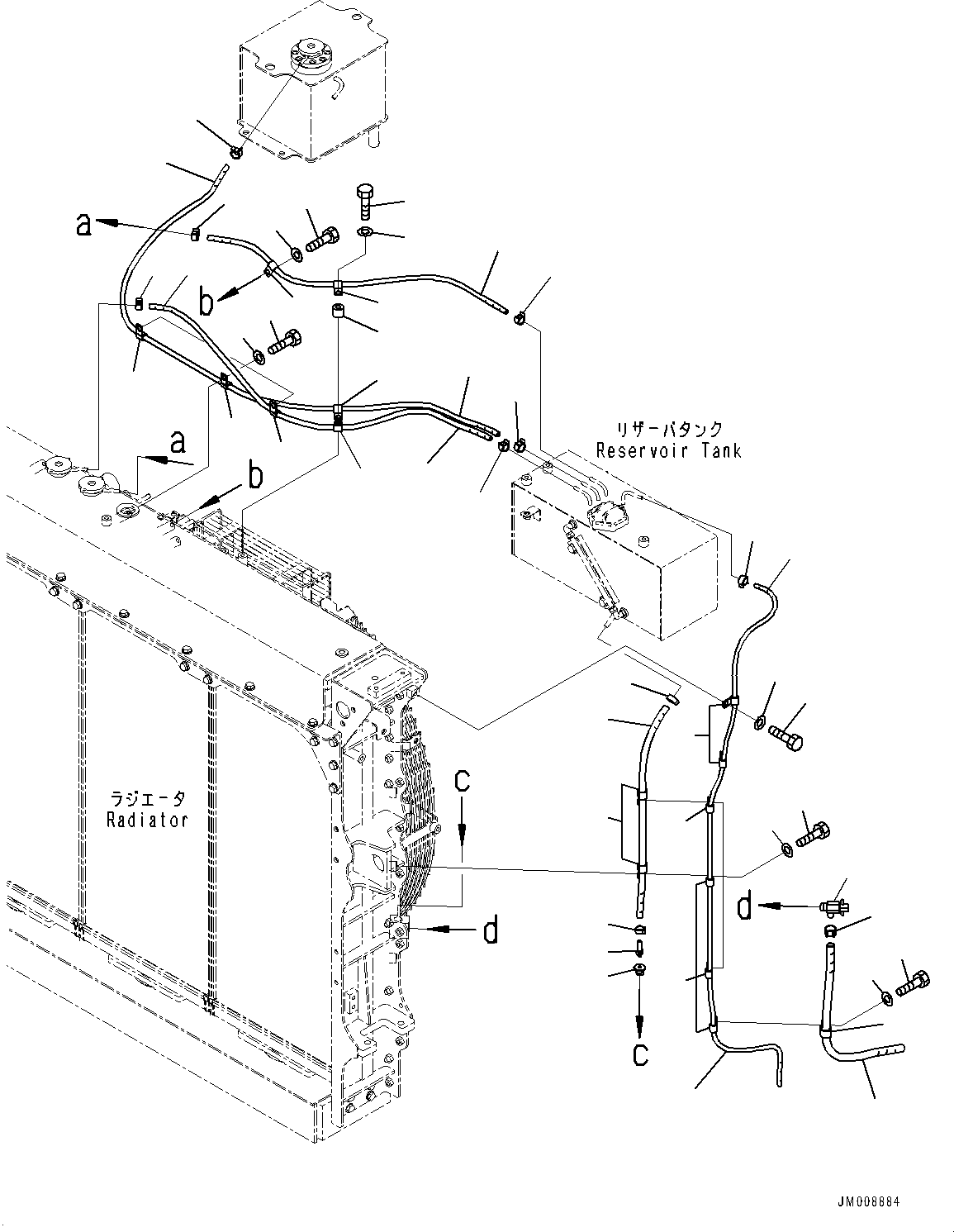 a

b

a

b

リザーバタンク
Reservoir Tank

ラジエータ
Radiator

c

d

d

c

JM008884