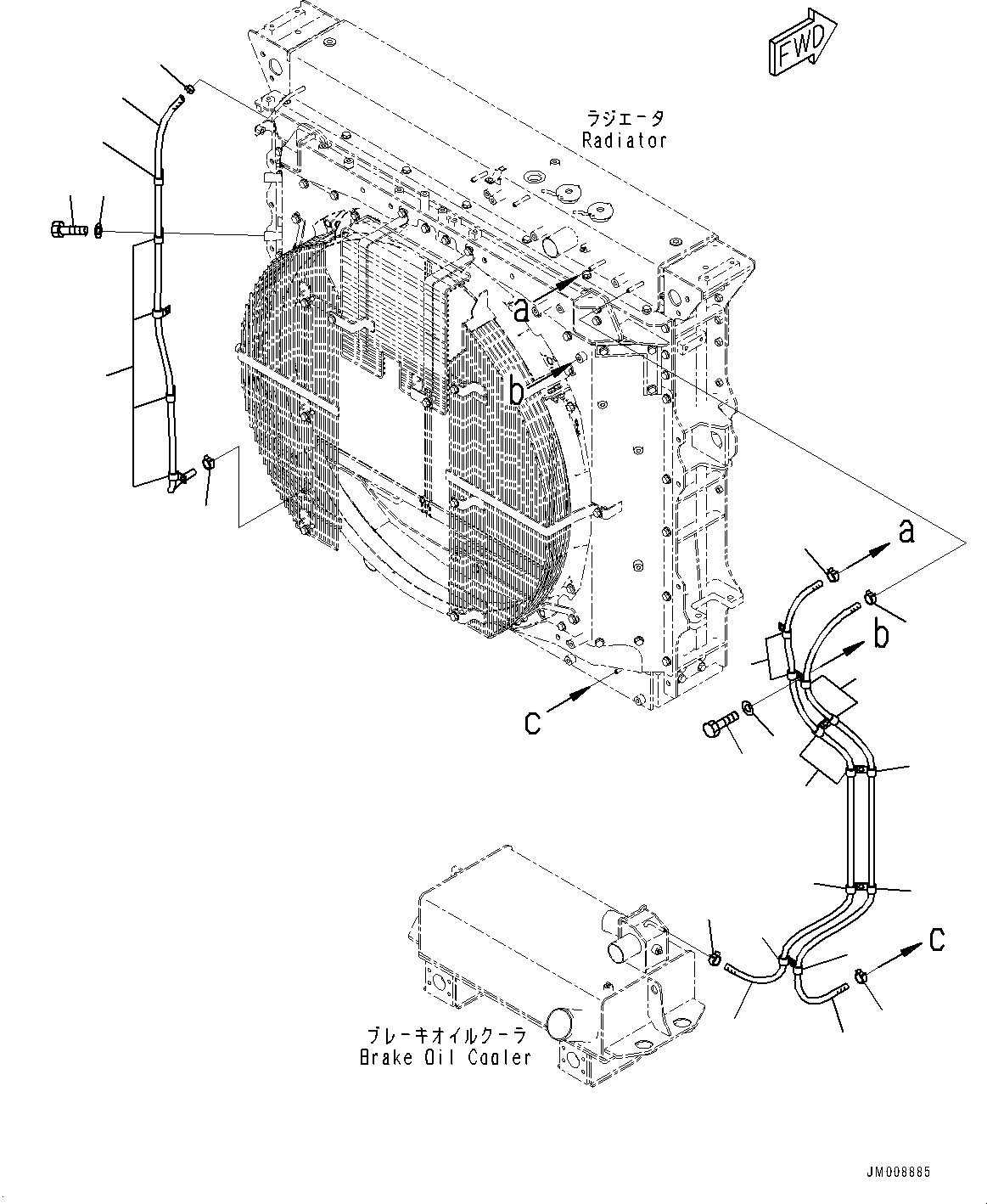 FWD

ラジエータ
Radiator

a
b
a
b
c
c

ブレーキオイルクーラ
Brake Oil Cooler

JM008885