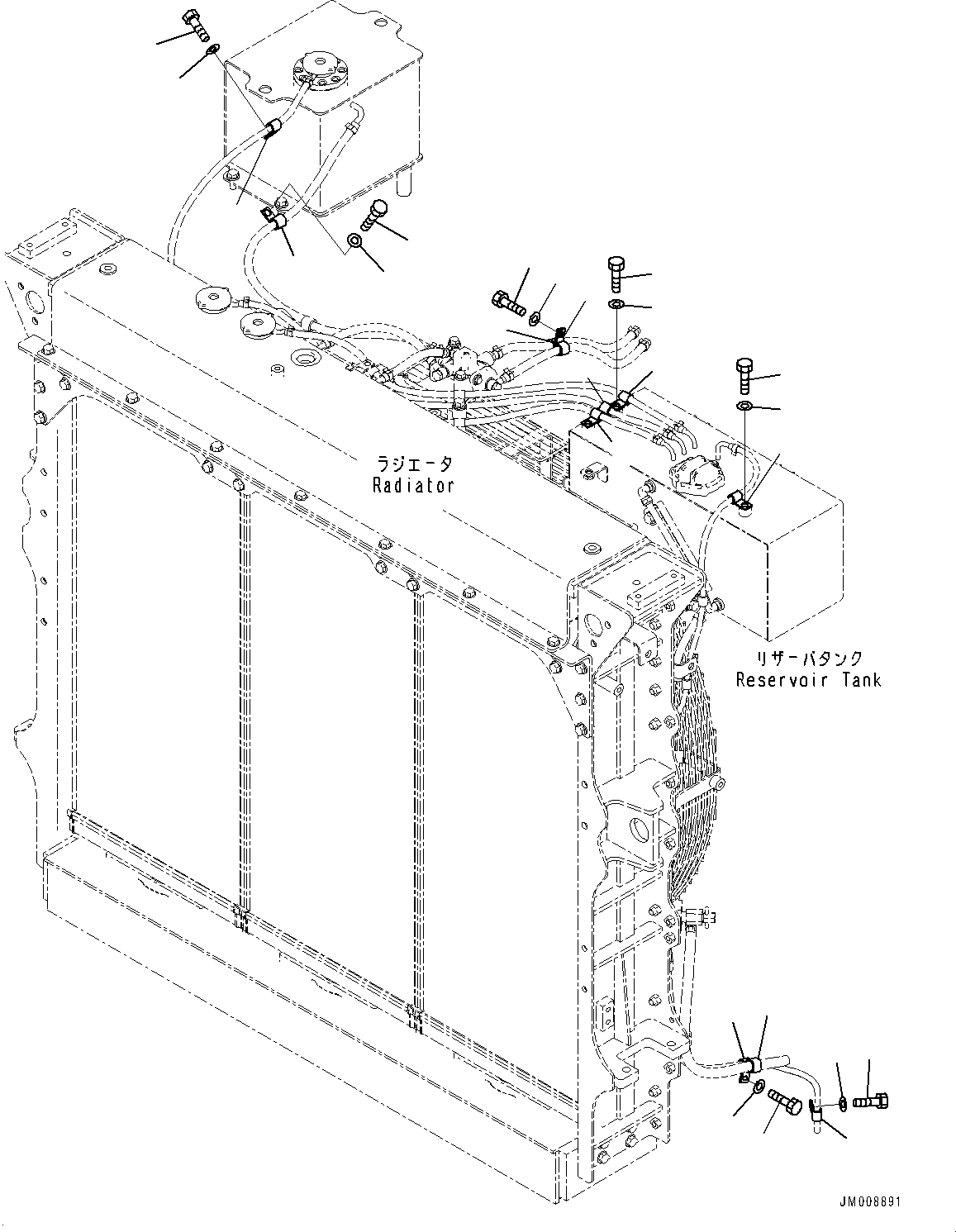 ラジエータ
Radiator

リザーバタンク
Reservoir Tank

JM008891