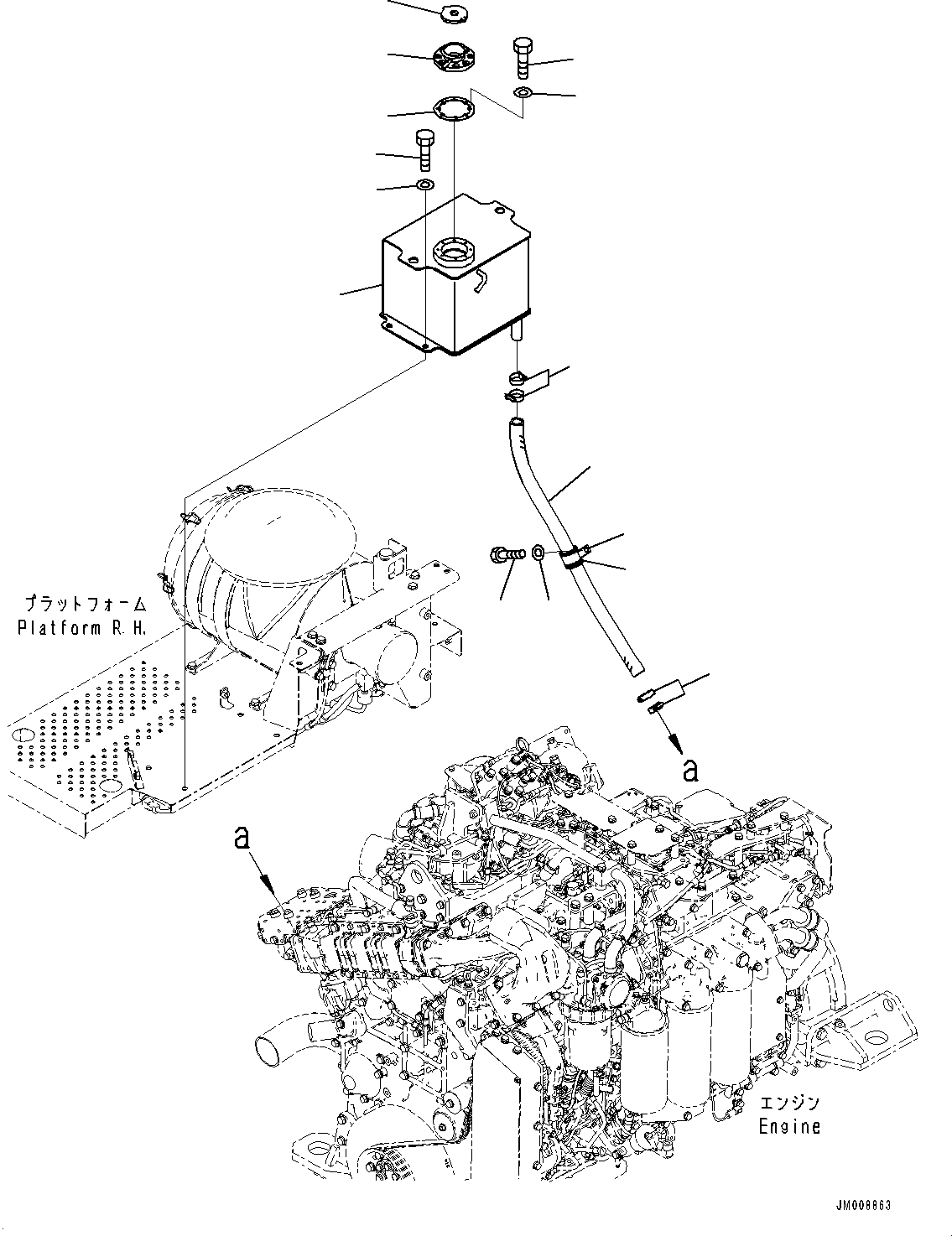 プラットフォーム
Platform R.H.

a

a

エンジン
Engine

JM008863