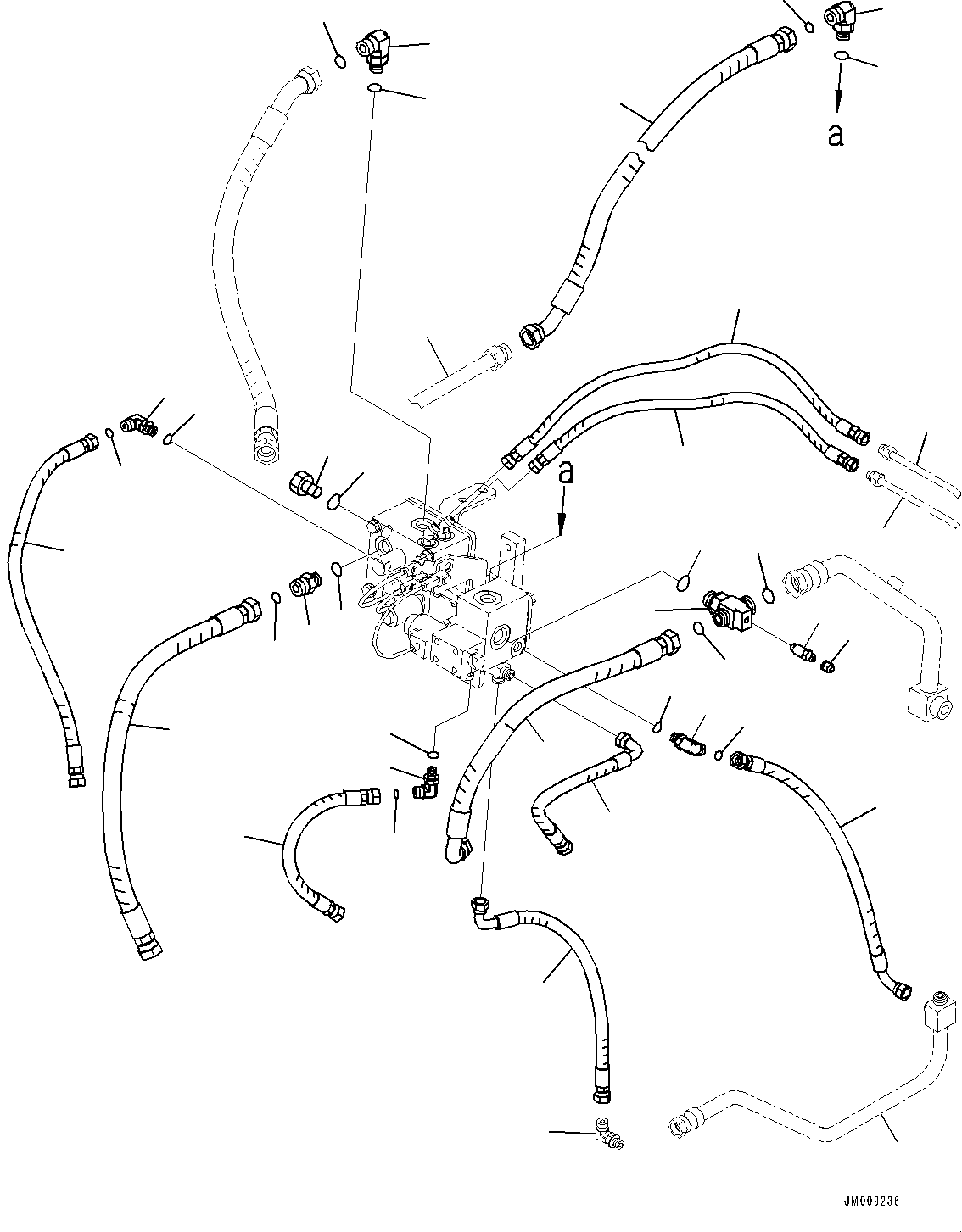 a

a

JM009236