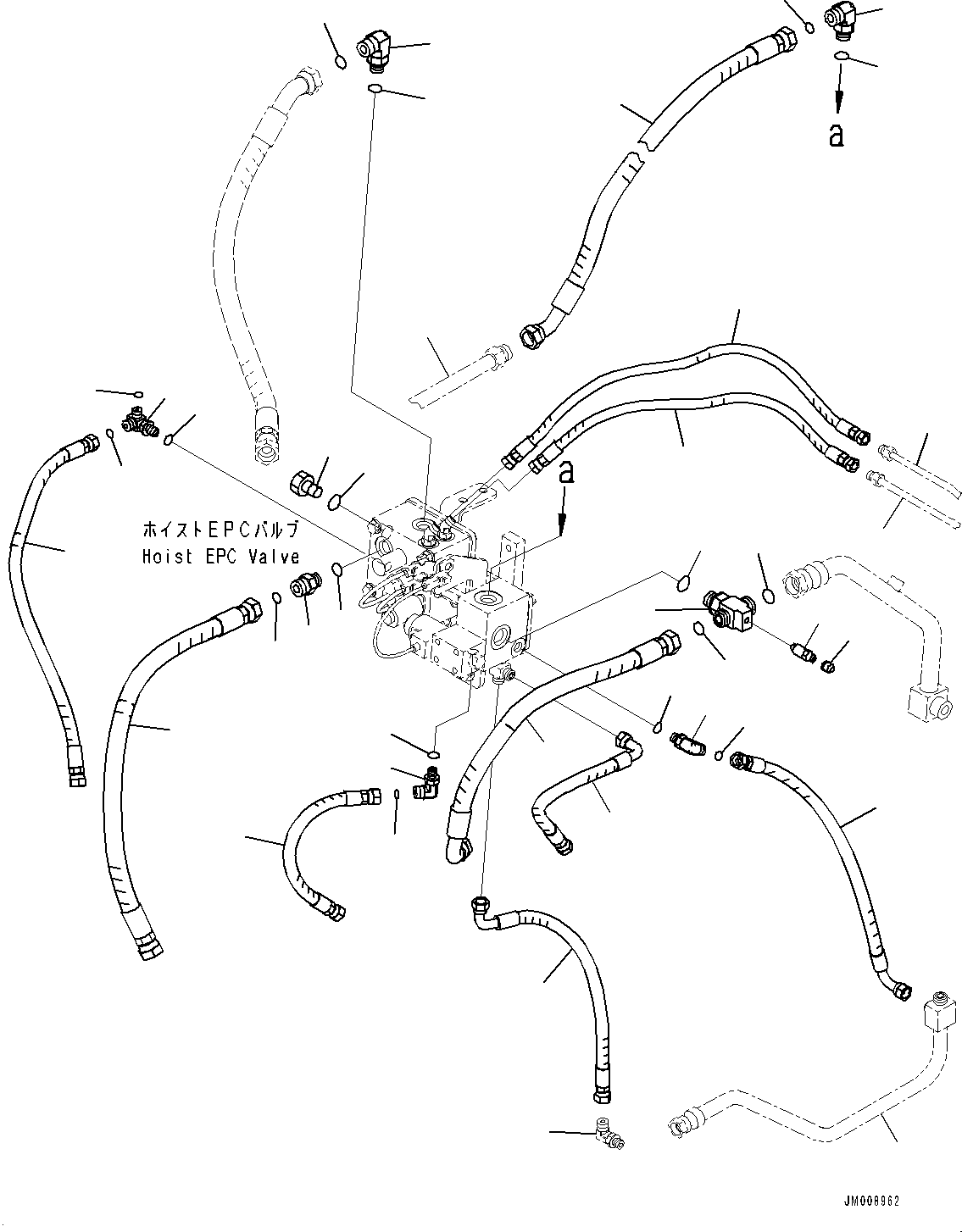 a

a

ホイストEPCバルブ
Hoist EPC Valve

JM008962