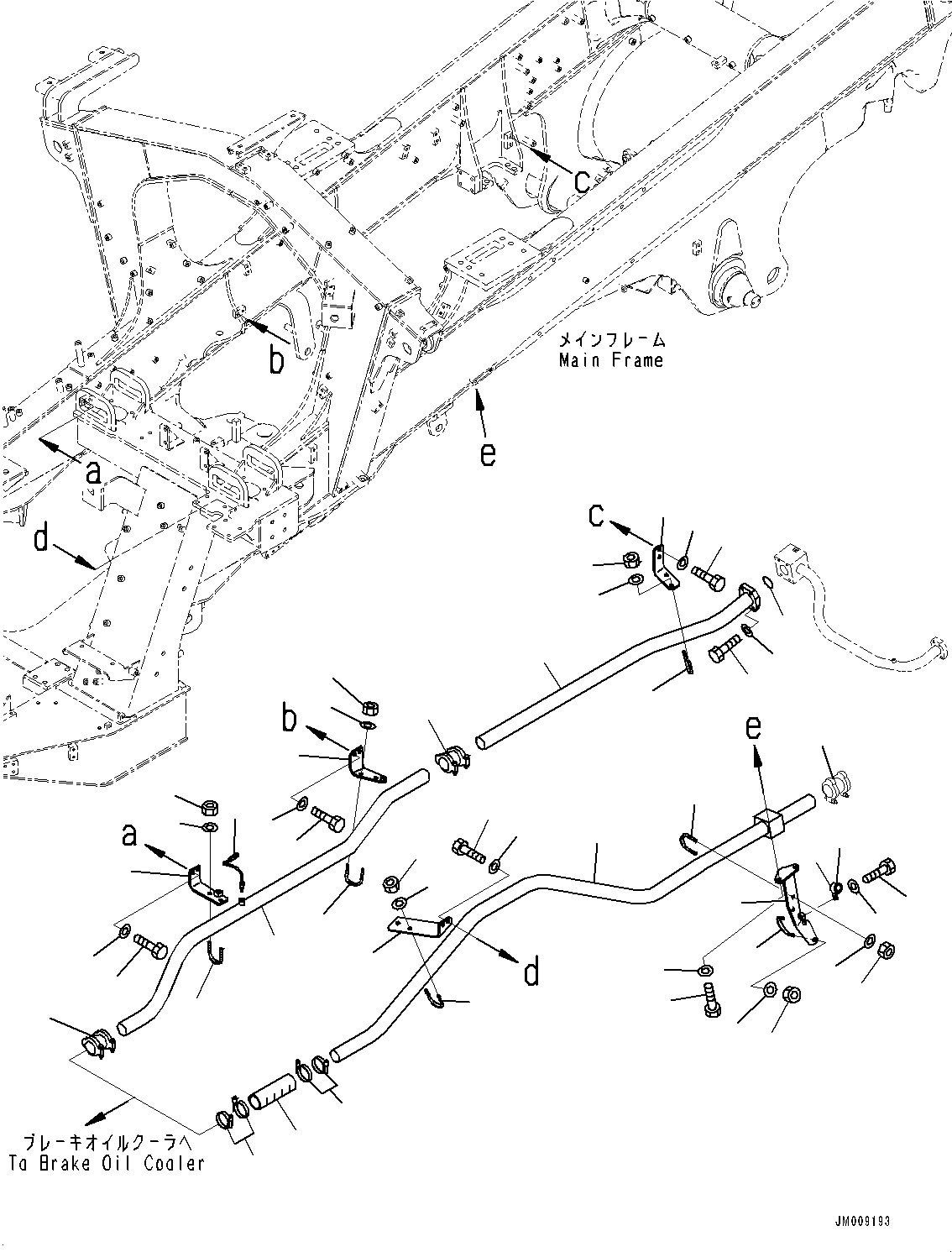 c

b

メインフレーム
Main Frame

e

a

d

c

b

e

a

d

ブレーキオイルクーラへ
To Brake Oil Cooler

JM009193