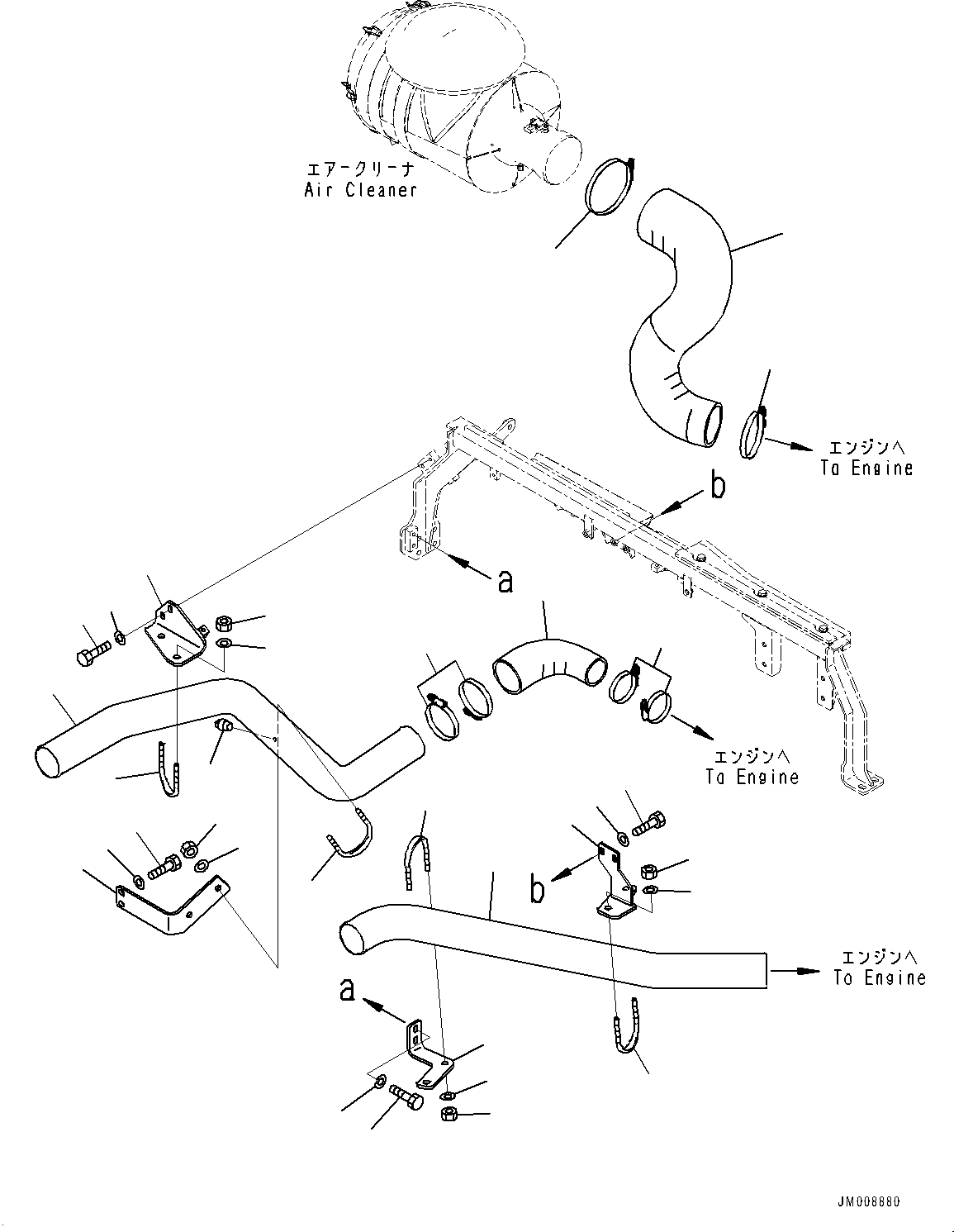 エアークリーナ
Air Cleaner

エンジンへ
To Engine

b

a

エンジンへ
To Engine

b

エンジンへ
To Engine

a

JM008880