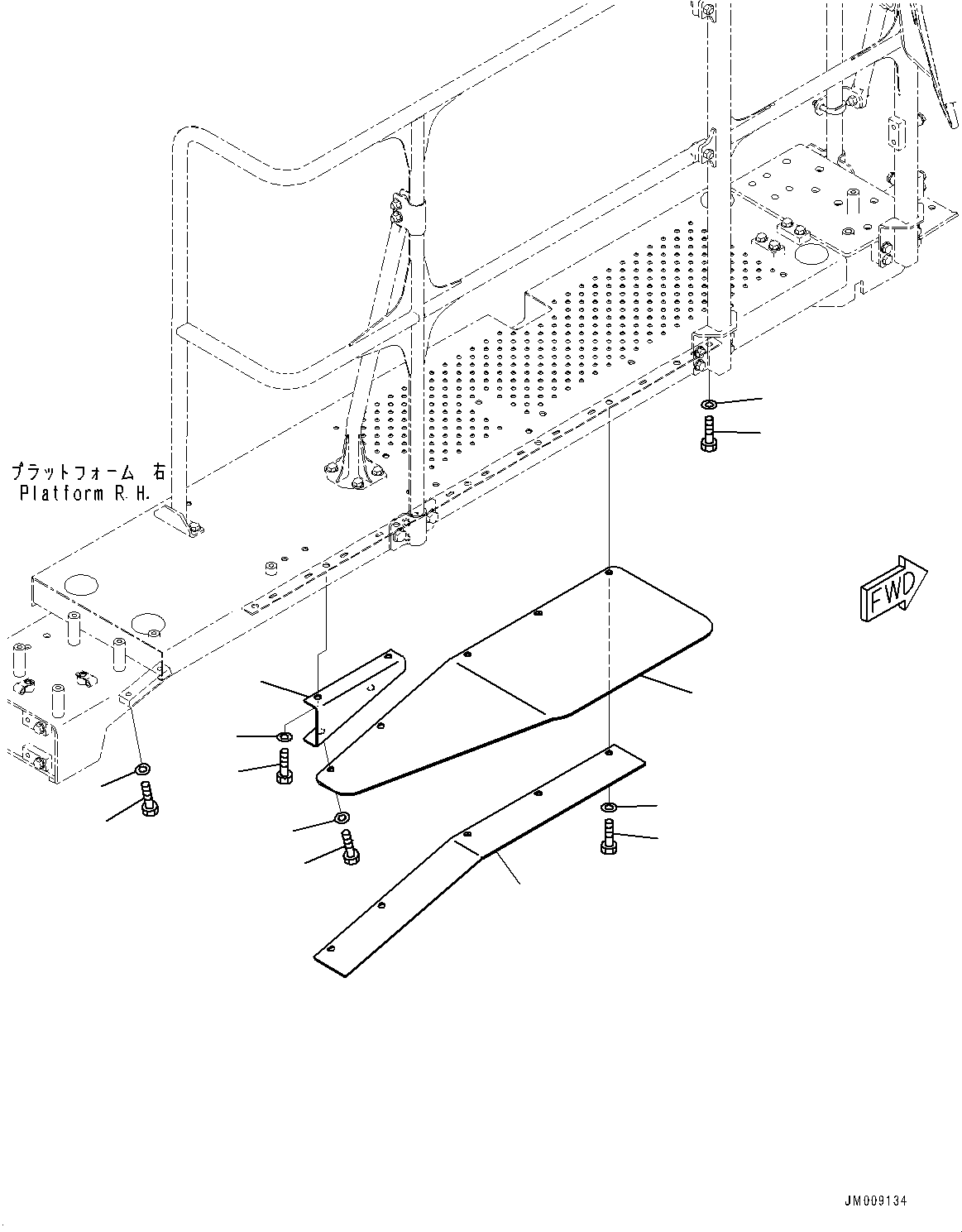 プラットフォーム 右
Platform R.H.

FWD

JM009134